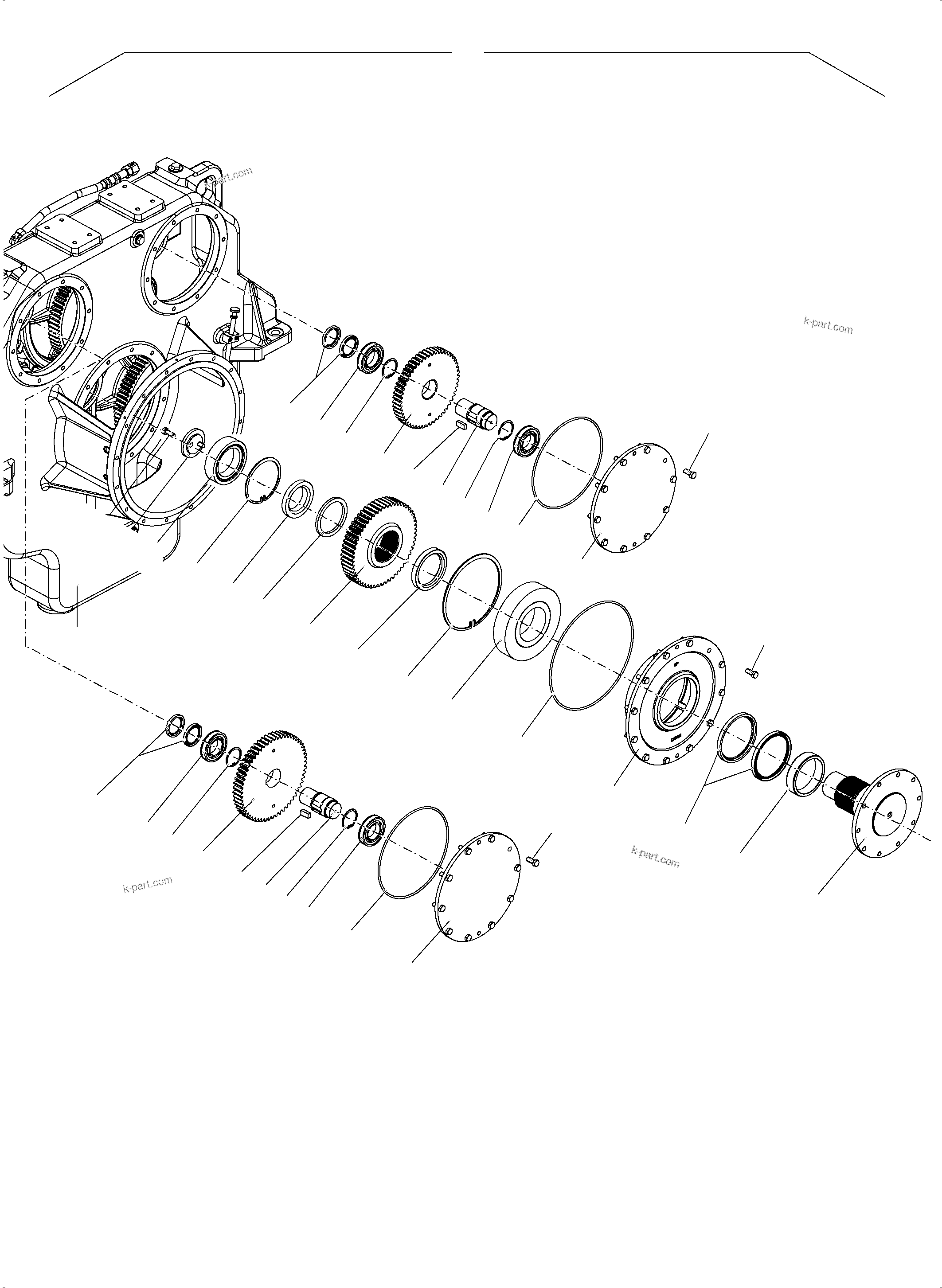 k-part.com

k-part.com

k-part.com

k-part.com