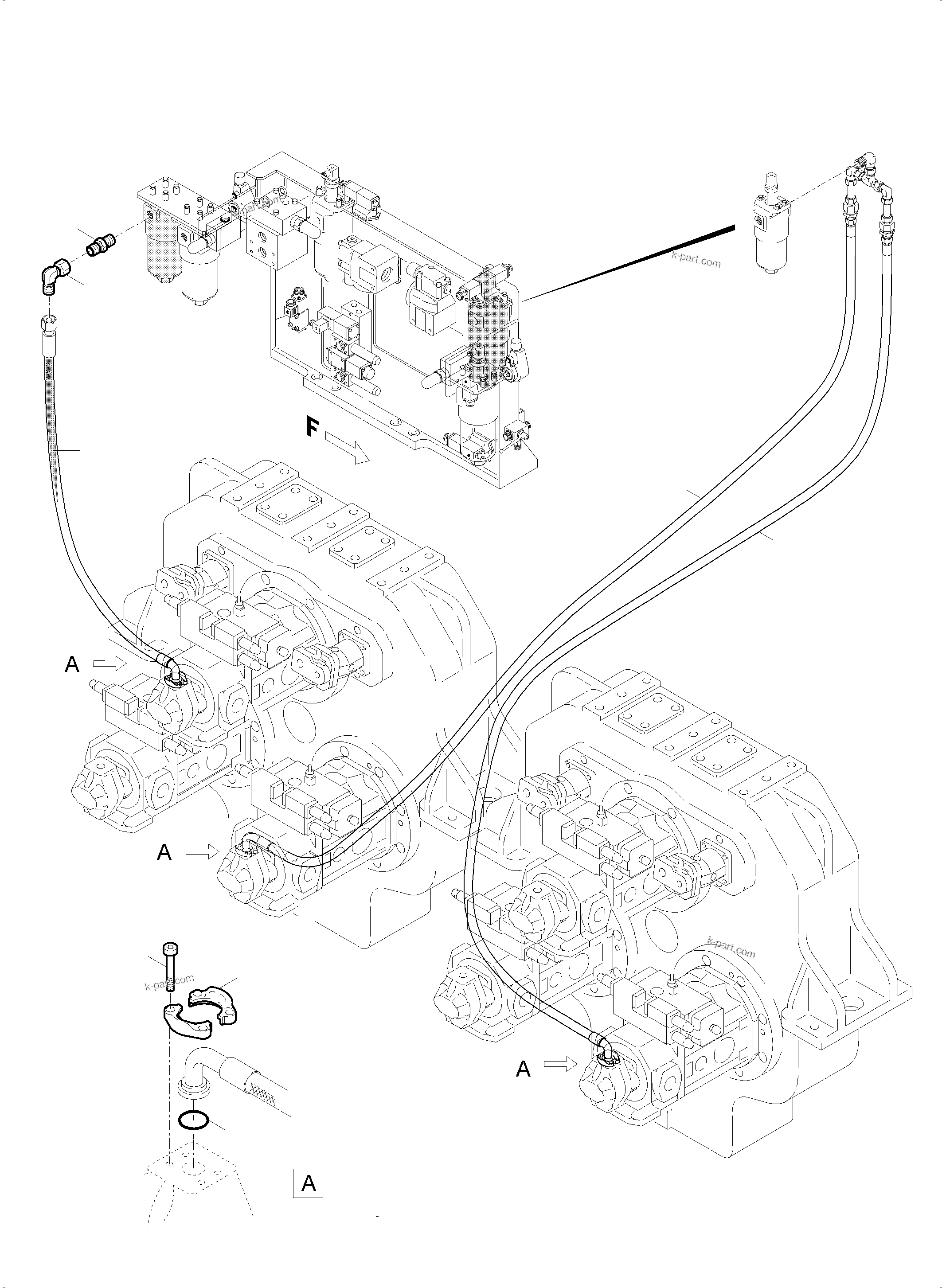 k-part.com

k-part.com

F

A

A

k-part.com

k-part.com

A

A