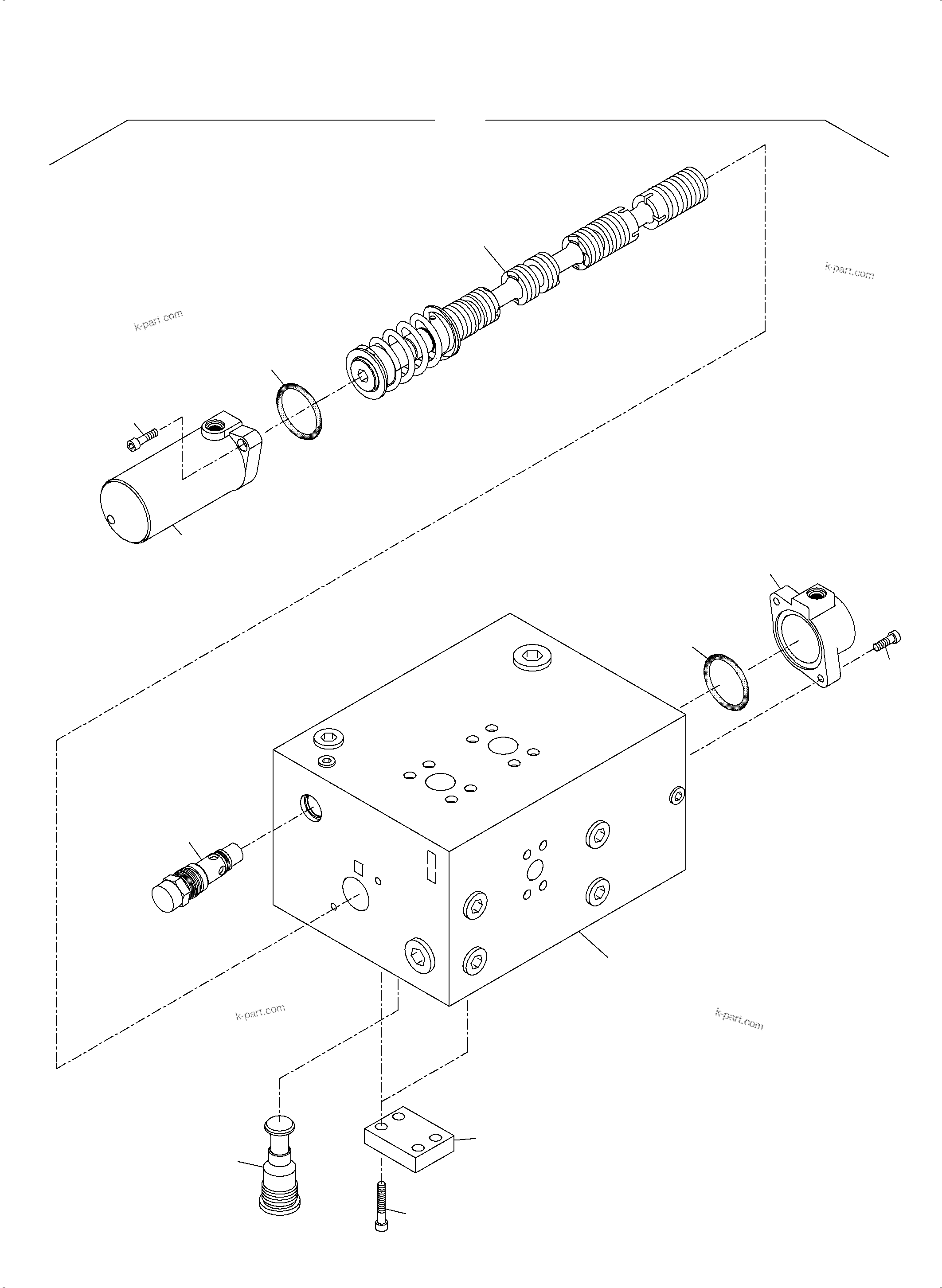 k-part.com

k-part.com

k-part.com

k-part.com