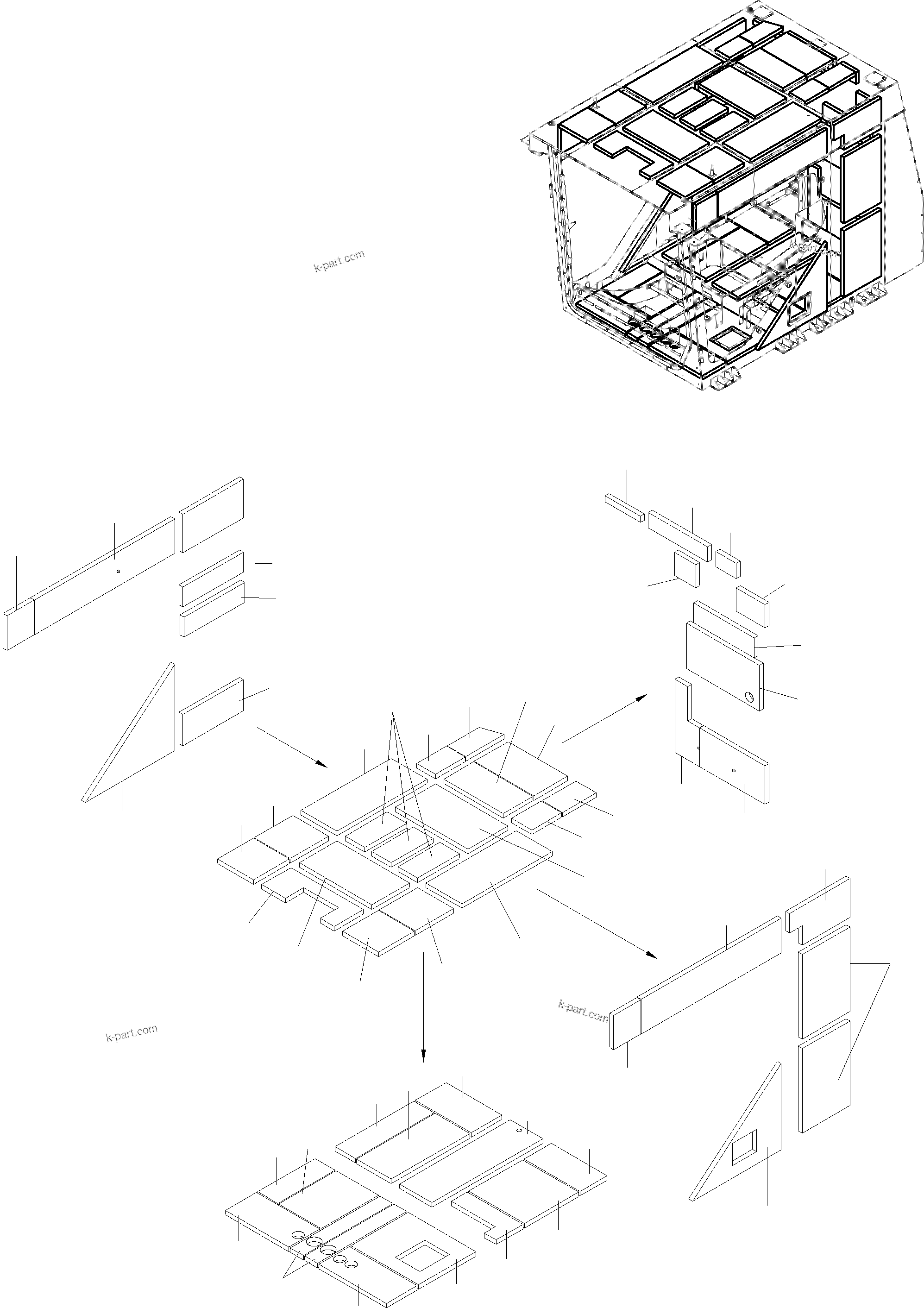 k-part.com

k-part.com

k-part.com

k-part.com