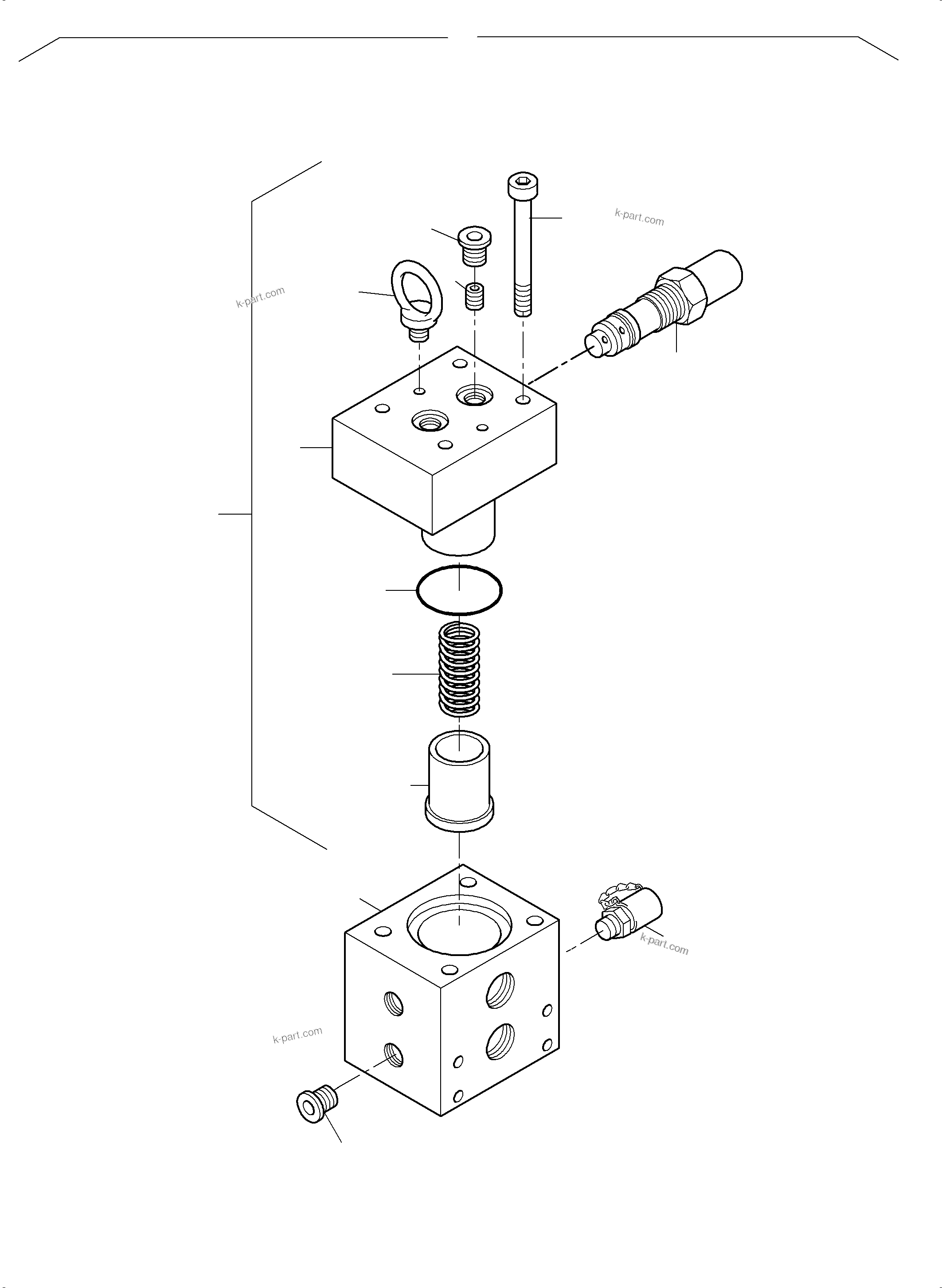 k-part.com

k-part.com

k-part.com

k-part.com