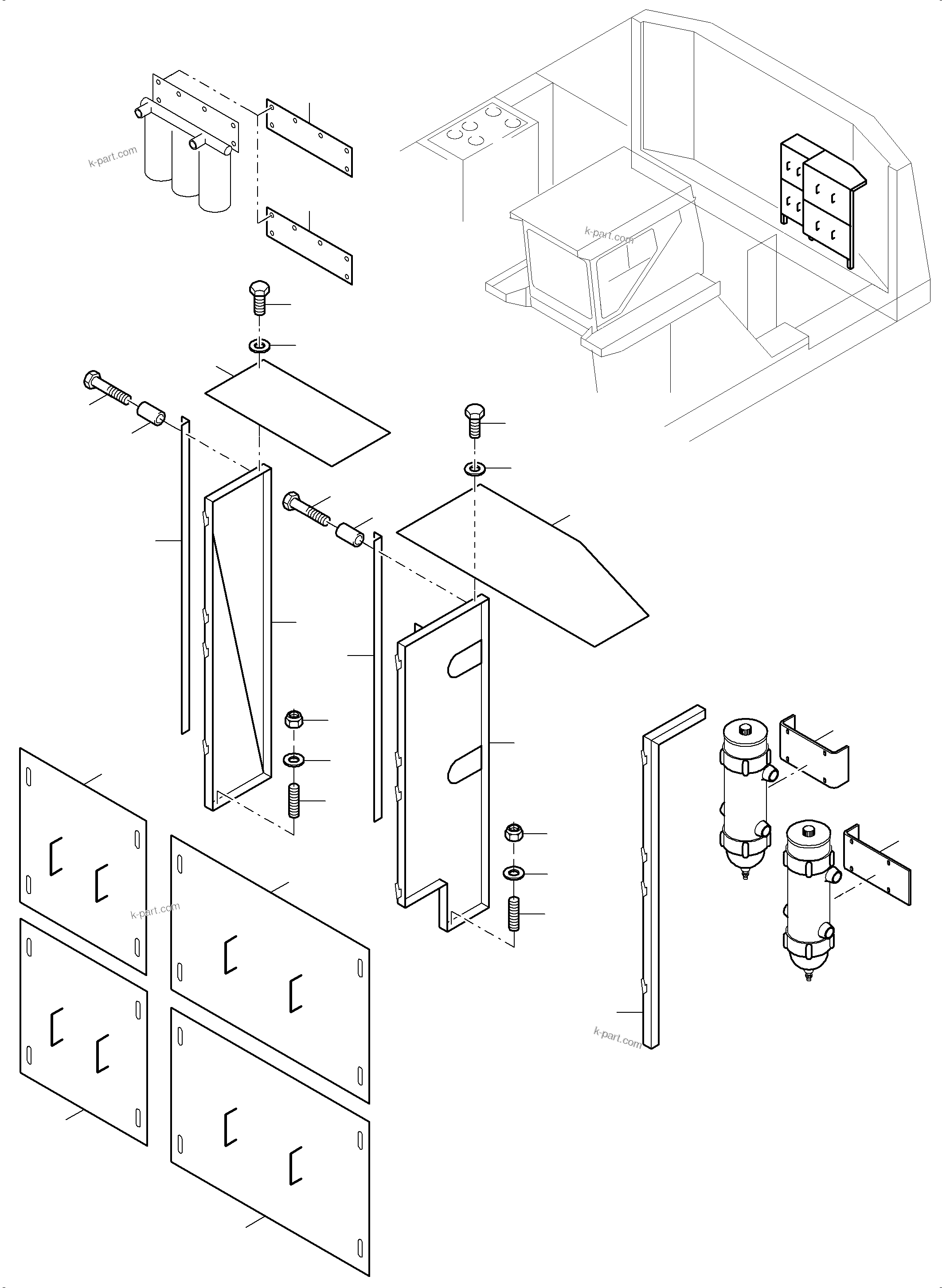 k-part.com

k-part.com

k-part.com

k-part.com