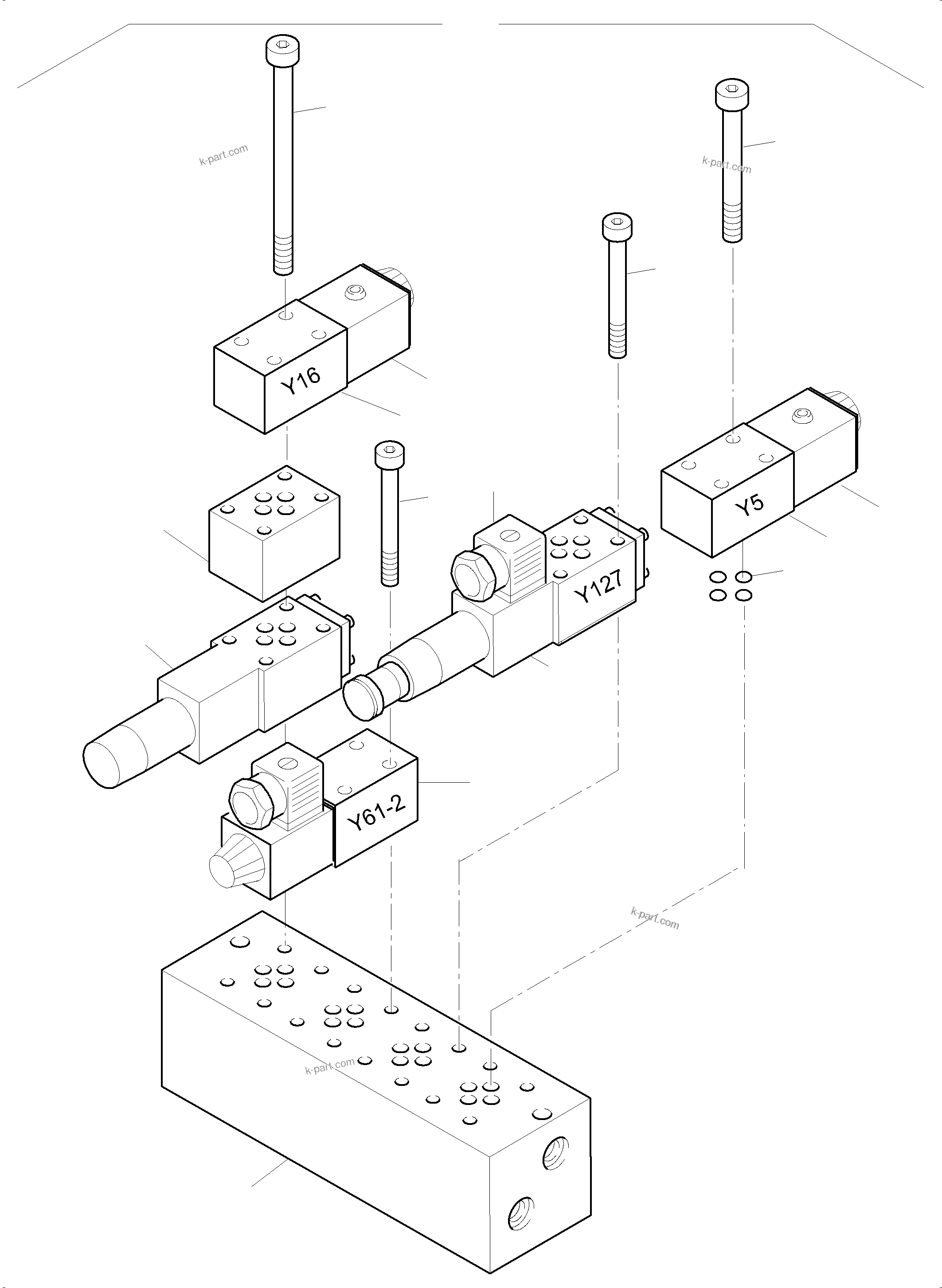 k-part.com

k-part.com

Y16

Y5

Y127

Y61-2

k-part.com

k-part.com