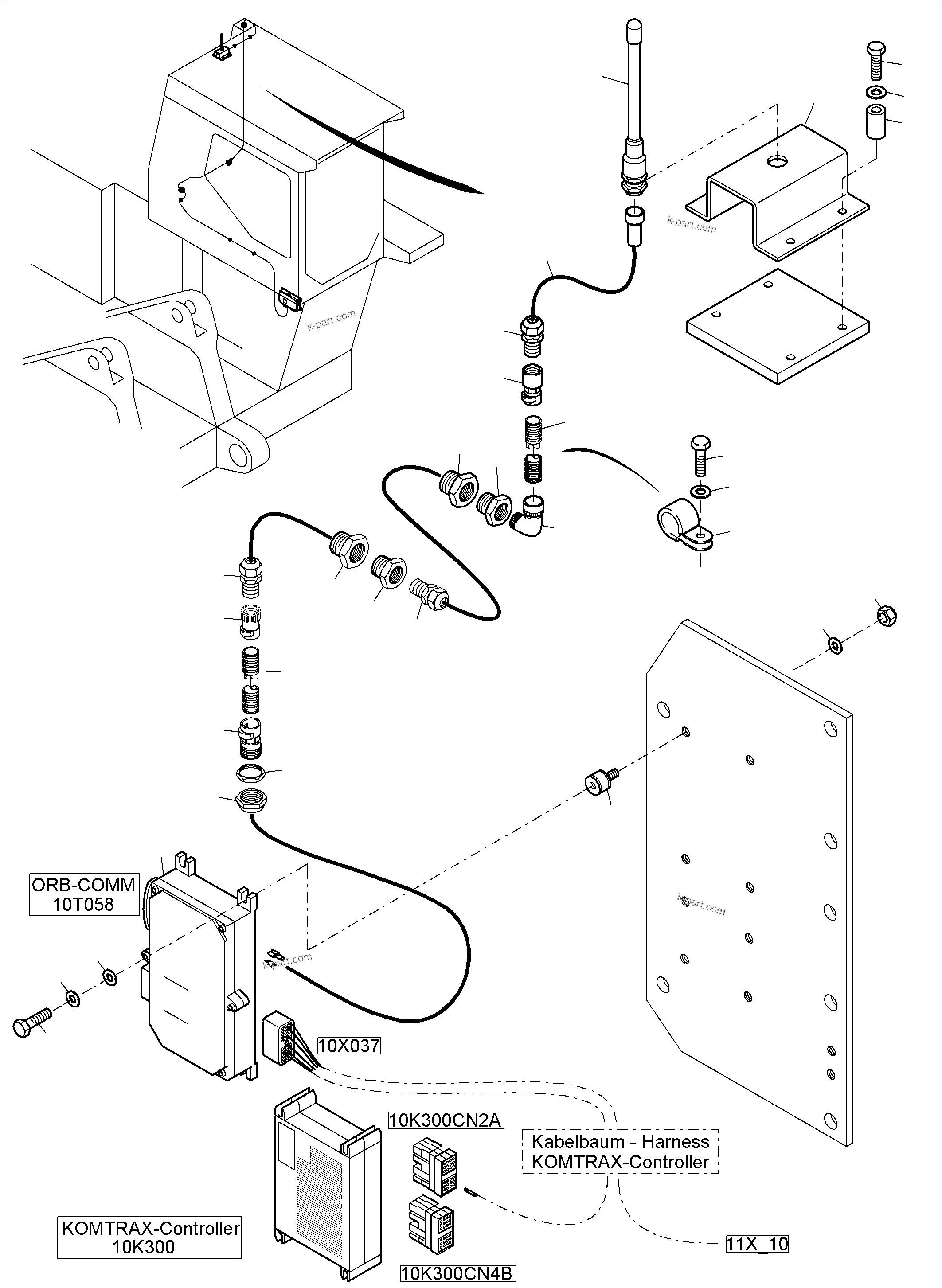 k-part.com

k-part.com

ORB-COMM
10T058

k-part.com

k-part.com

10X037

10K300CN2A

Kabelbaum - Harness
KOMTRAX-Controller

KOMTRAX-Controller
10K300

11X_10

10K300CN4B