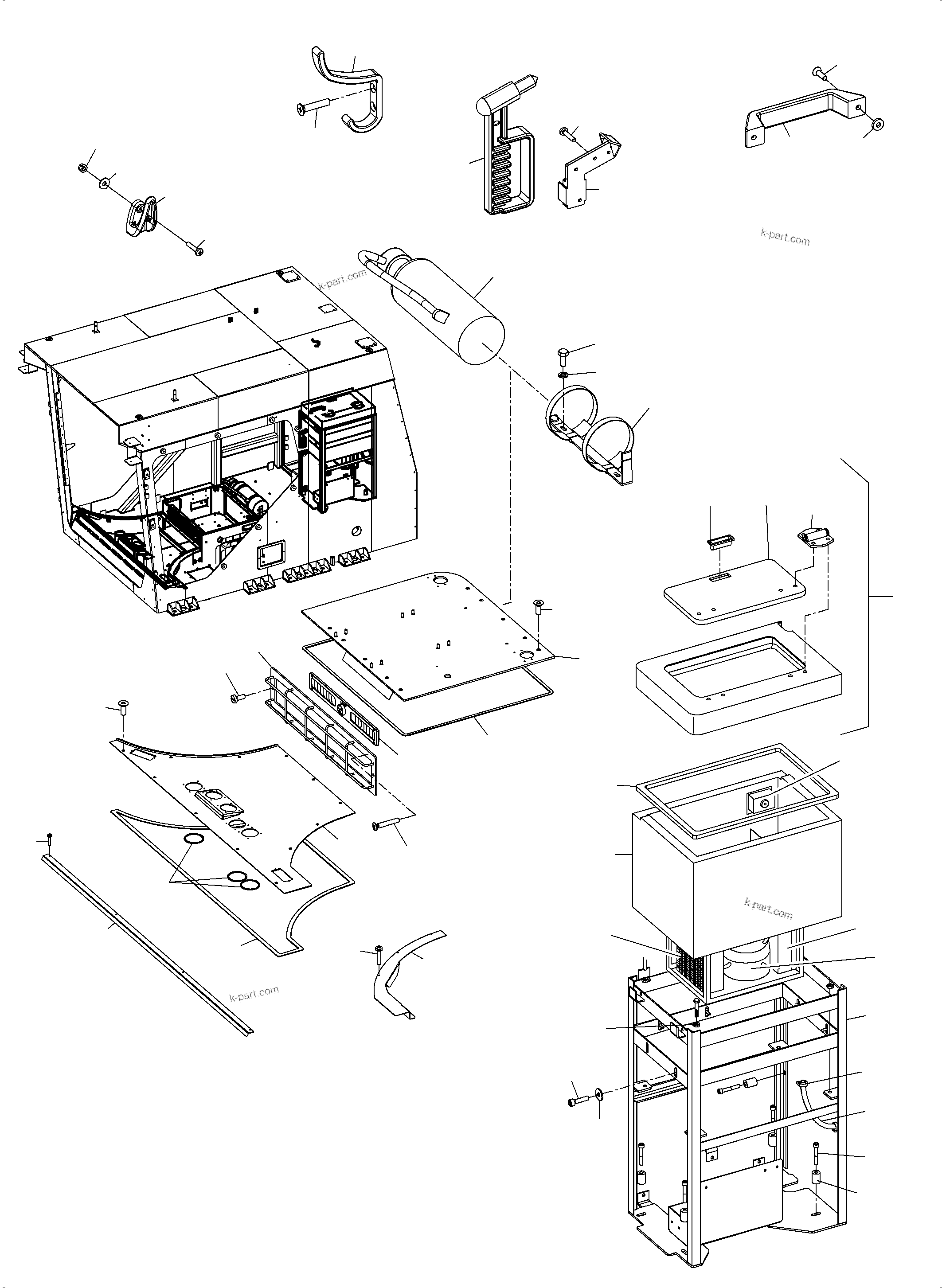 k-part.com

k-part.com

k-part.com

k-part.com