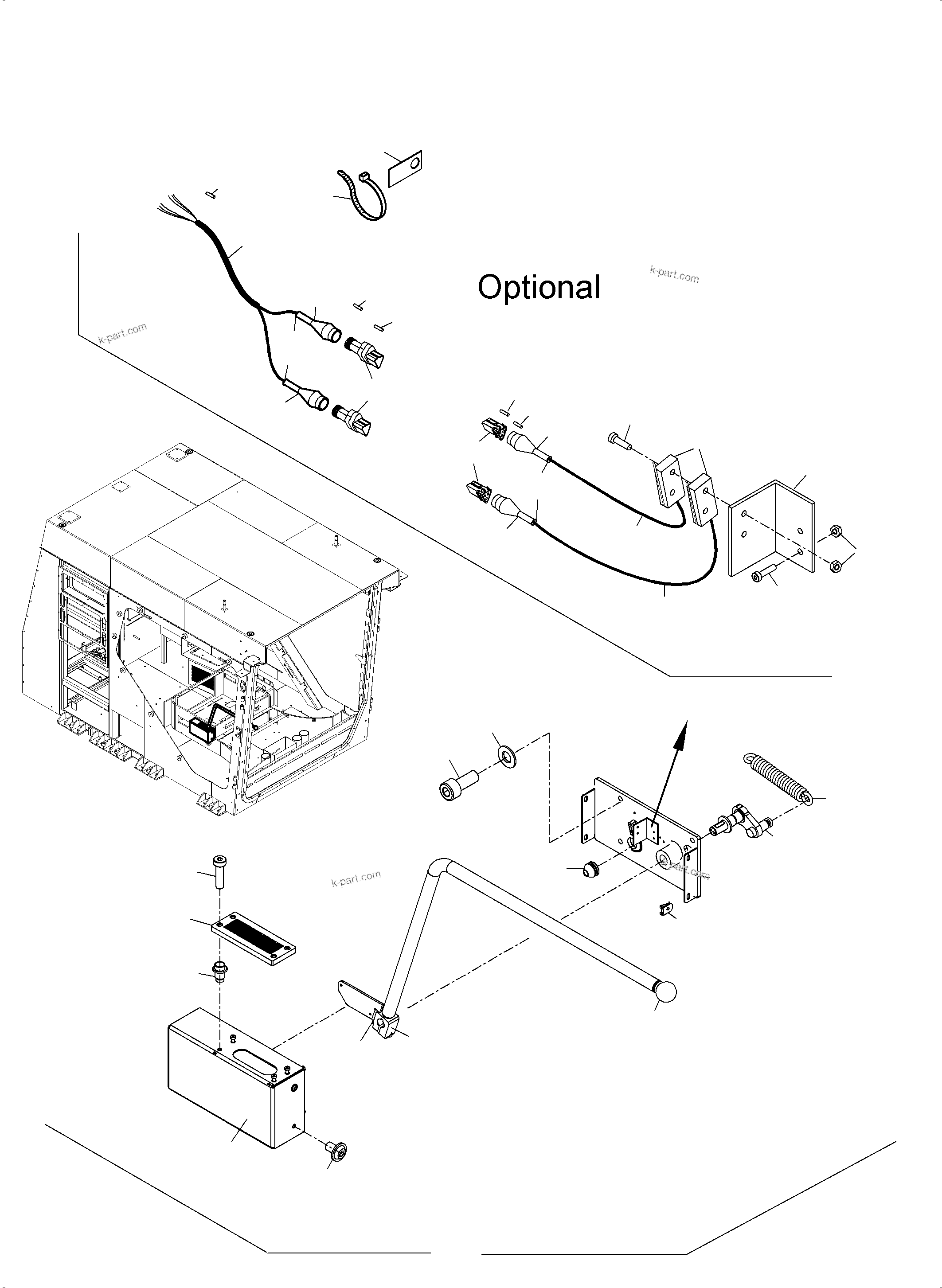 Optional

k-part.com

k-part.com

k-part.com

k-part.com