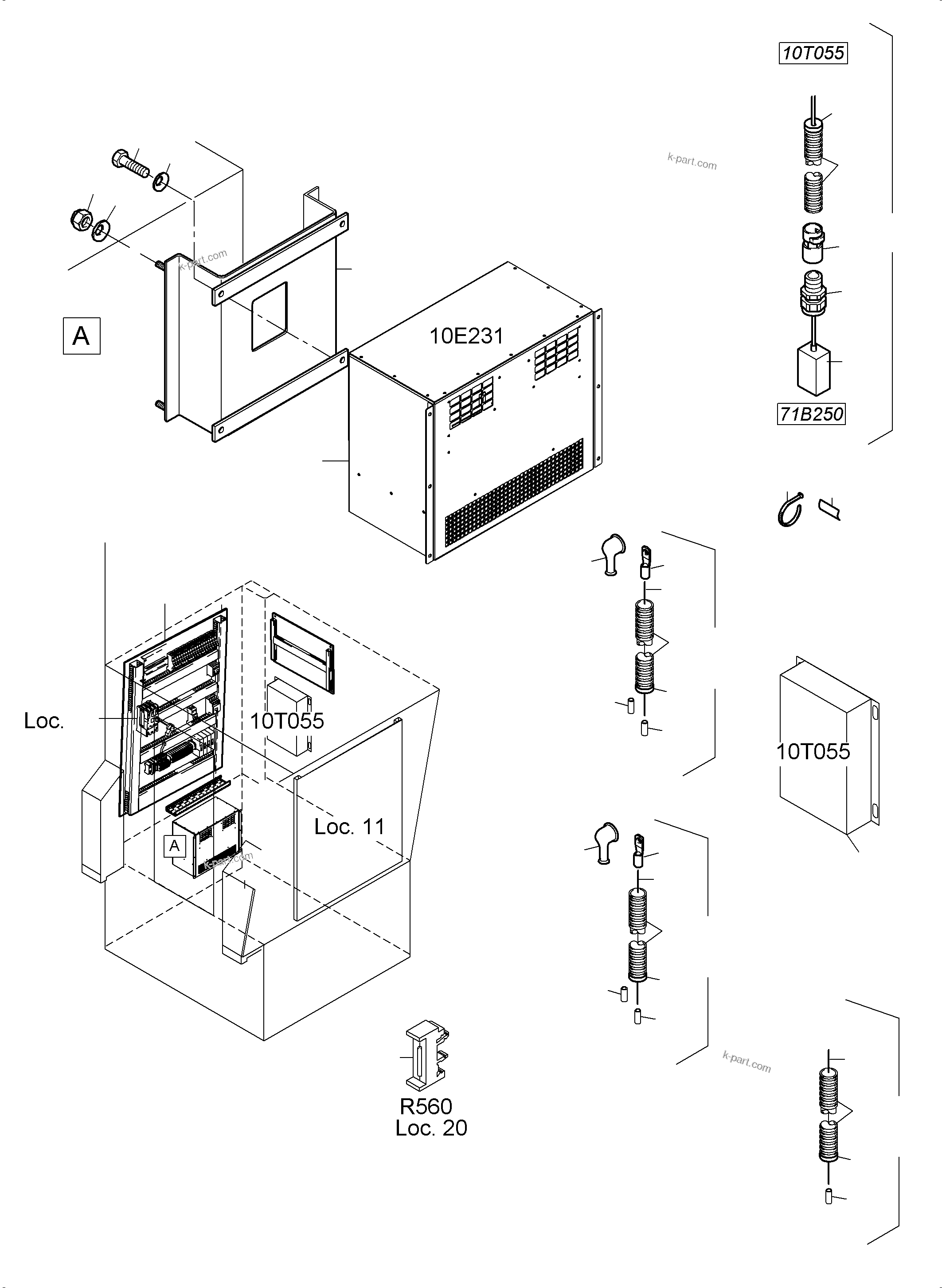 10T055

k-part.com

k-part.com

A

10E231

71B250

Loc.

10T055

10T055

Loc. 11

A

k-part.com

k-part.com

R560
Loc. 20