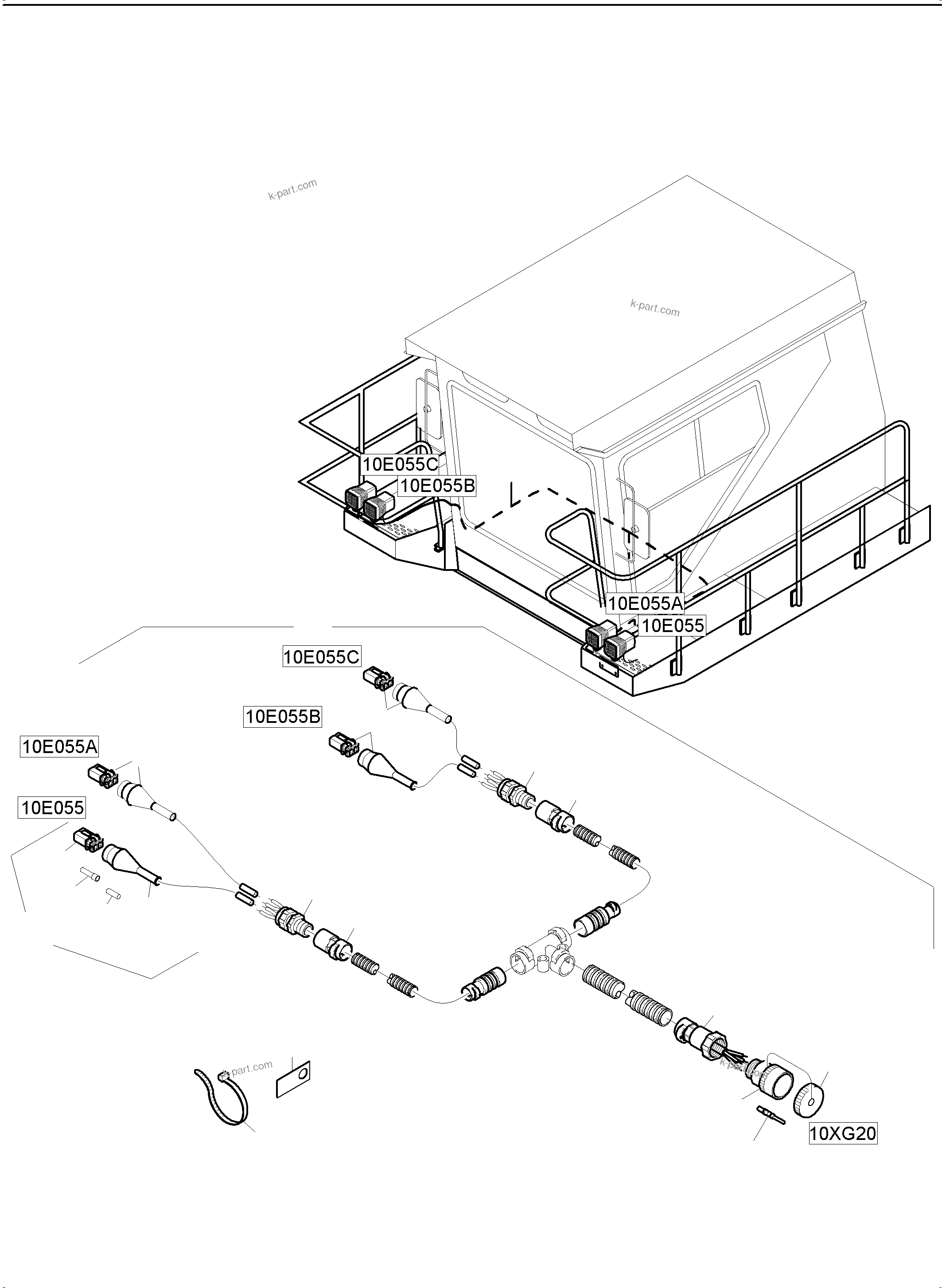 k-part.com

k-part.com

10E055C

10E055B

10E055A

10E055

10E055C

10E055B

10E055A

10E055

k-part.com

k-part.com

10XG20