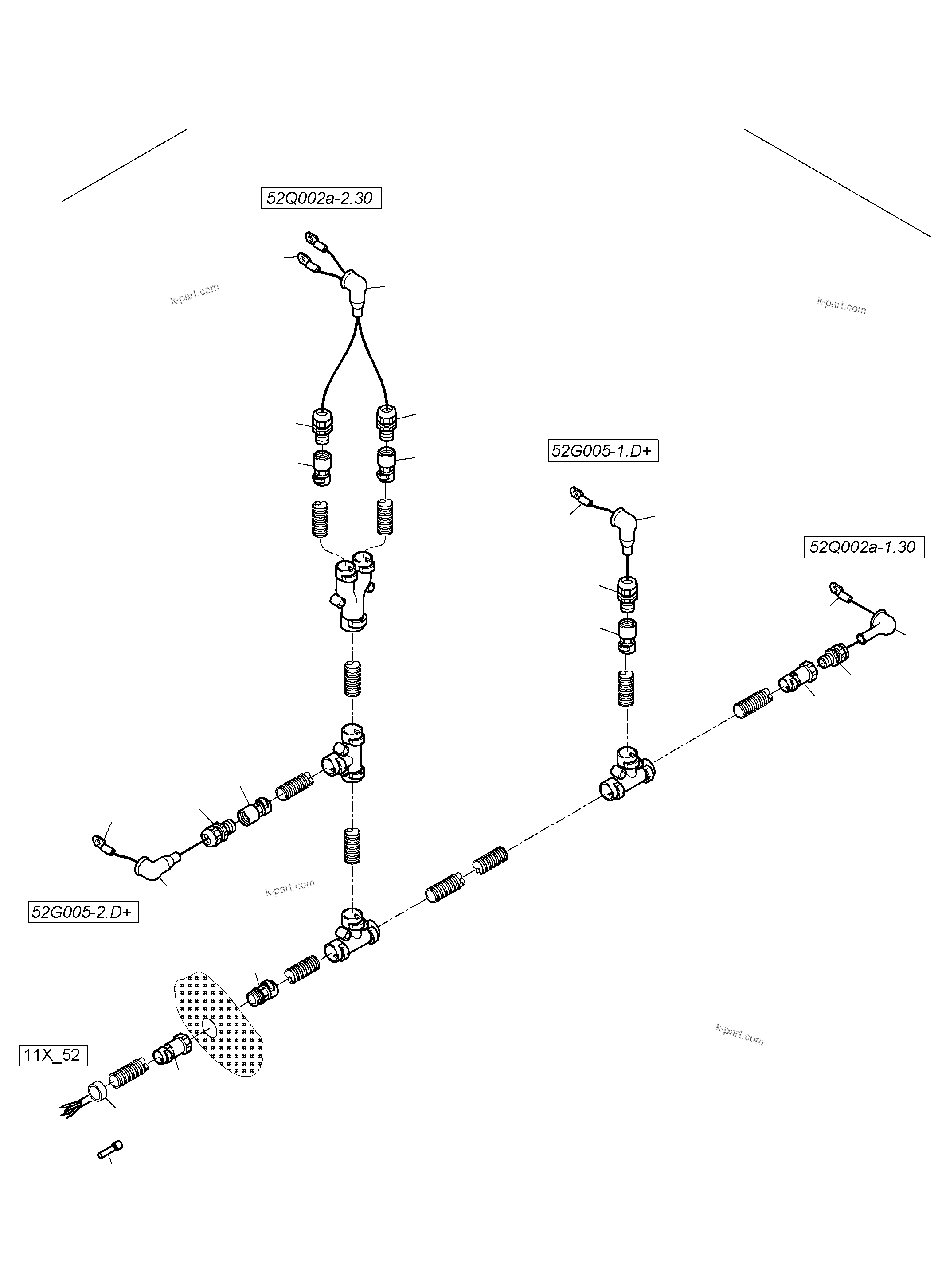 52Q002a-2.30

k-part.com

k-part.com

52G005-1.D+

52Q002a-1.30

k-part.com

52G005-2.D+

k-part.com

11X_52