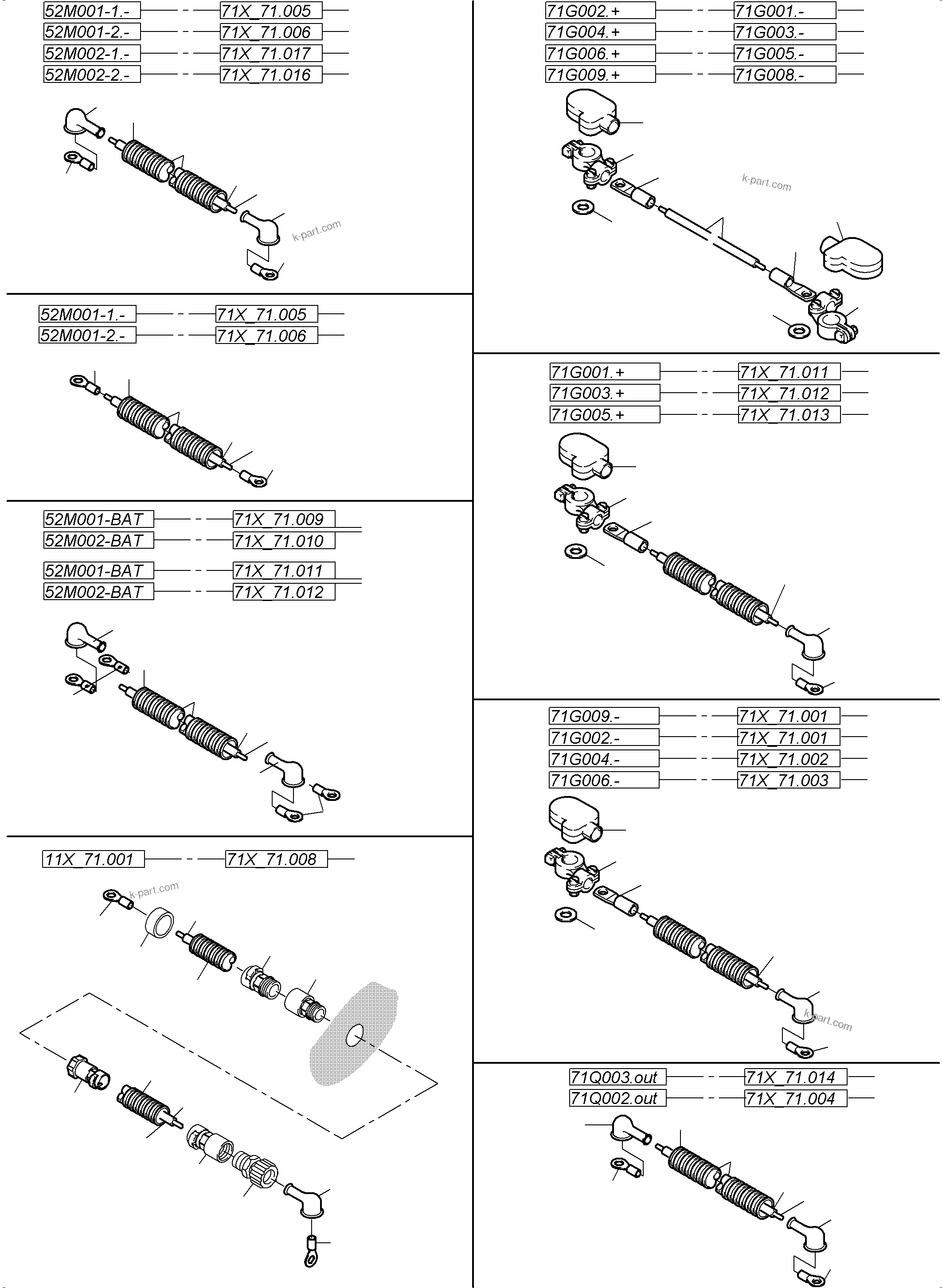 52M001-1.- 71X_71.005
52M001-2.- 71X_71.006
52M002-1.- 71X_71.017
52M002-2.- 71X_71.016

k-part.com

52M001-1.- 71X_71.005
52M001-2.- 71X_71.006

52M001-BAT 71X_71.009
52M002-BAT 71X_71.010

52M001-BAT 71X_71.011
52M002-BAT 71X_71.012

11X_71.001 71X_71.008

k-part.com

71G002.+ 71G001.-
71G004.+ 71G003.-
71G006.+ 71G005.-
71G009.+ 71G008.-

k-part.com

71G001.+ 71X_71.011
71G003.+ 71X_71.012
71G005.+ 71X_71.013

71G009.- 71X_71.001
71G002.- 71X_71.001
71G004.- 71X_71.002
71G006.- 71X_71.003

k-part.com

71Q003.out 71X_71.014
71Q002.out 71X_71.004