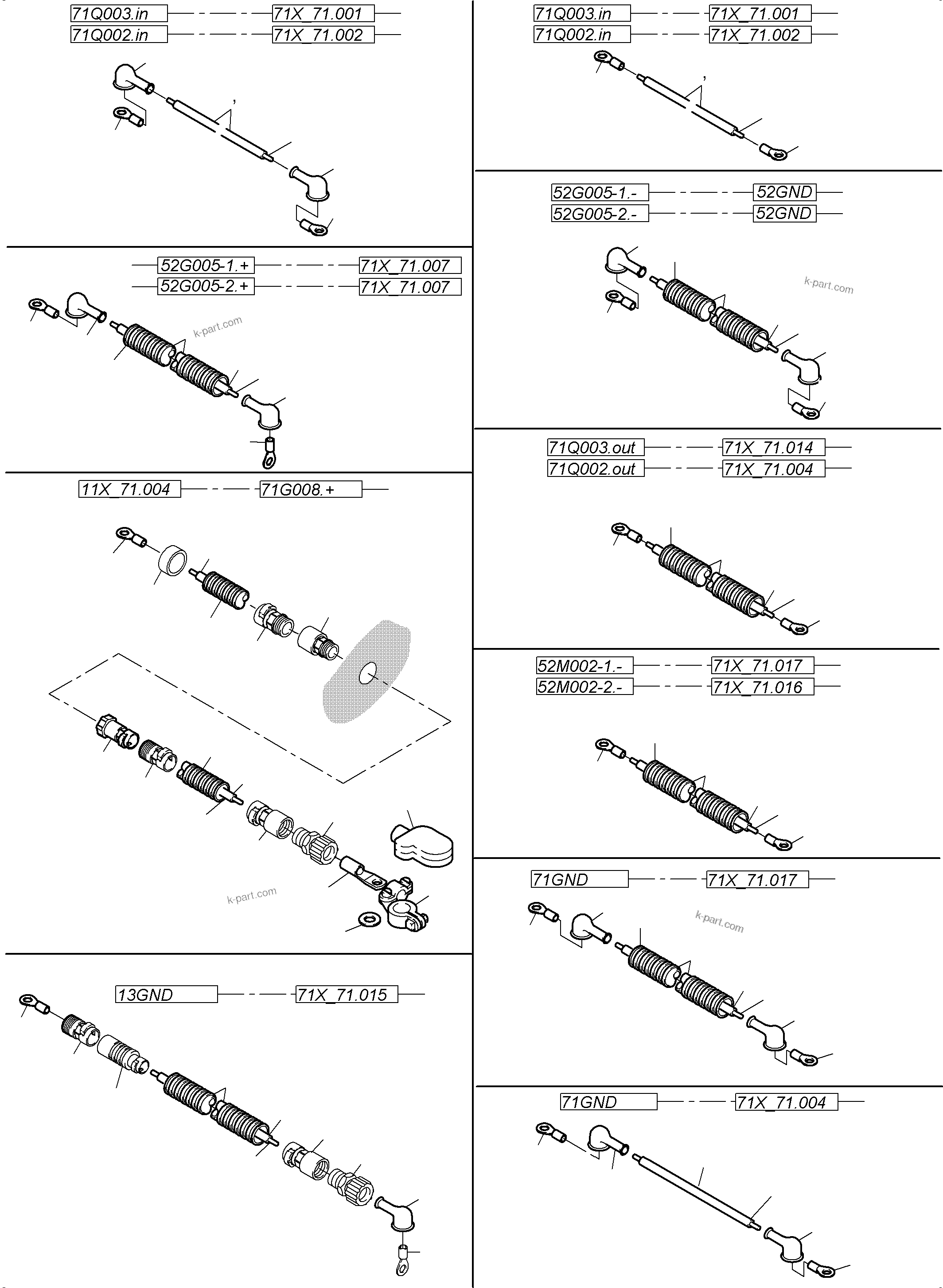 71Q003.in 71X_71.001
71Q002.in 71X_71.002

52G005-1.+ 71X_71.007
52G005-2.+ 71X_71.007

k-part.com

11X_71.004 71G008.+

k-part.com

13GND 71X_71.015

71Q003.in 71X_71.001
71Q002.in 71X_71.002

52G005-1.- 52GND
52G005-2.- 52GND

k-part.com

71Q003.out 71X_71.014
71Q002.out 71X_71.004

52M002-1.- 71X_71.017
52M002-2.- 71X_71.016

71GND 71X_71.017

k-part.com

71GND 71X_71.004