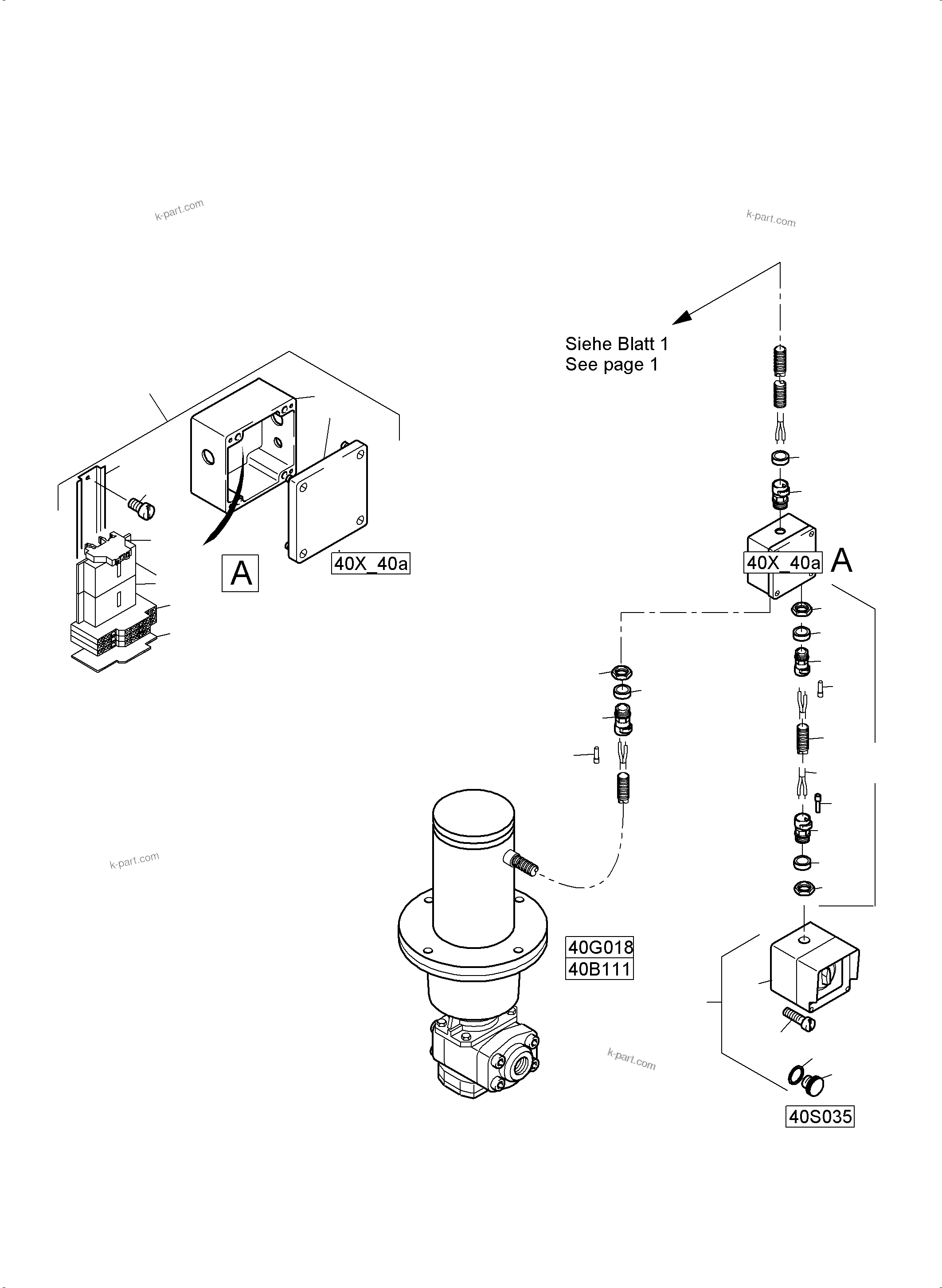 k-part.com

k-part.com

Siehe Blatt 1
See page 1

A

40X_40a

40X_40a

A

k-part.com

40G018
40B111

k-part.com

40S035