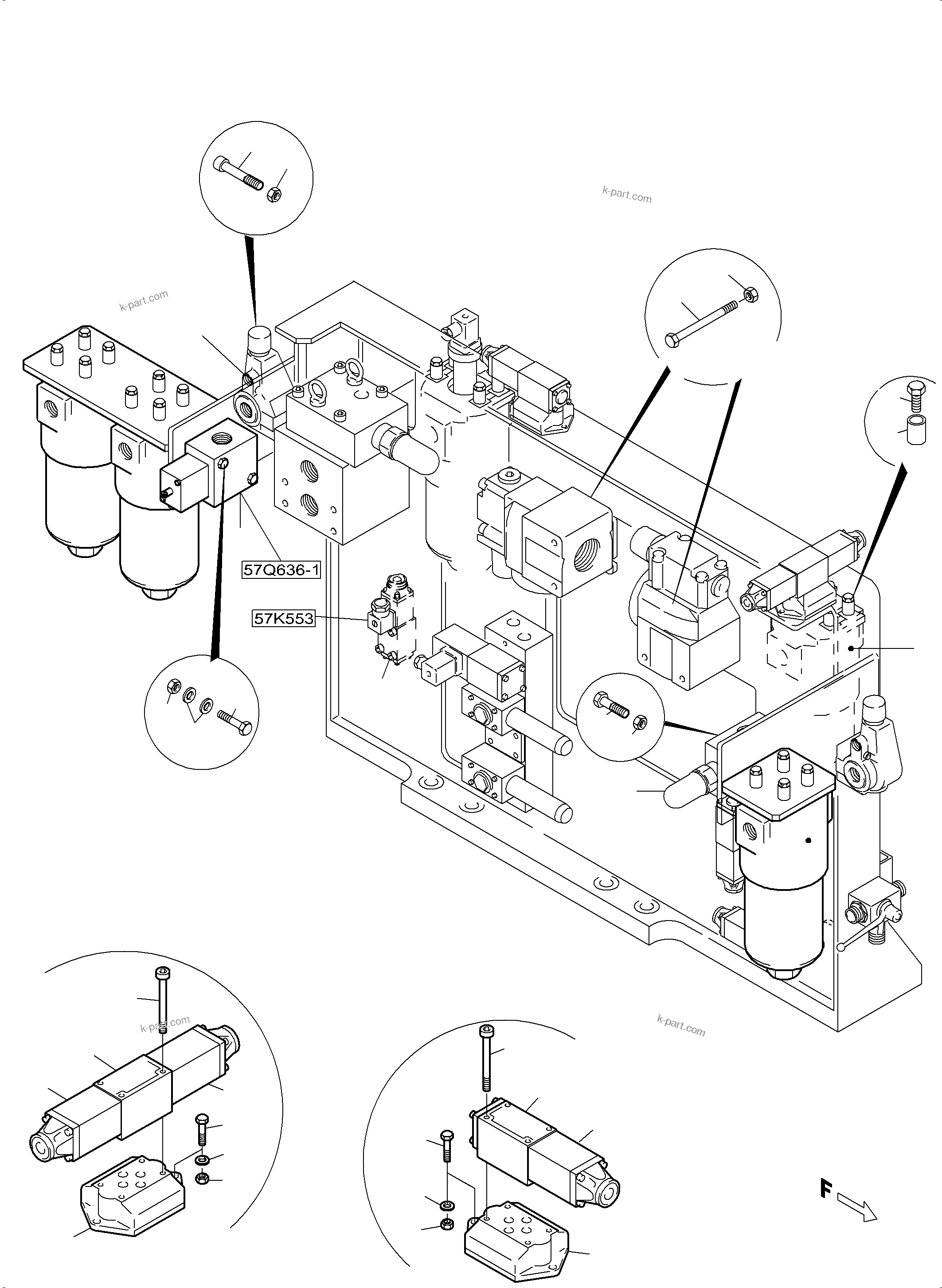 k-part.com

k-part.com

57Q636-1

57K553

k-part.com

k-part.com

F