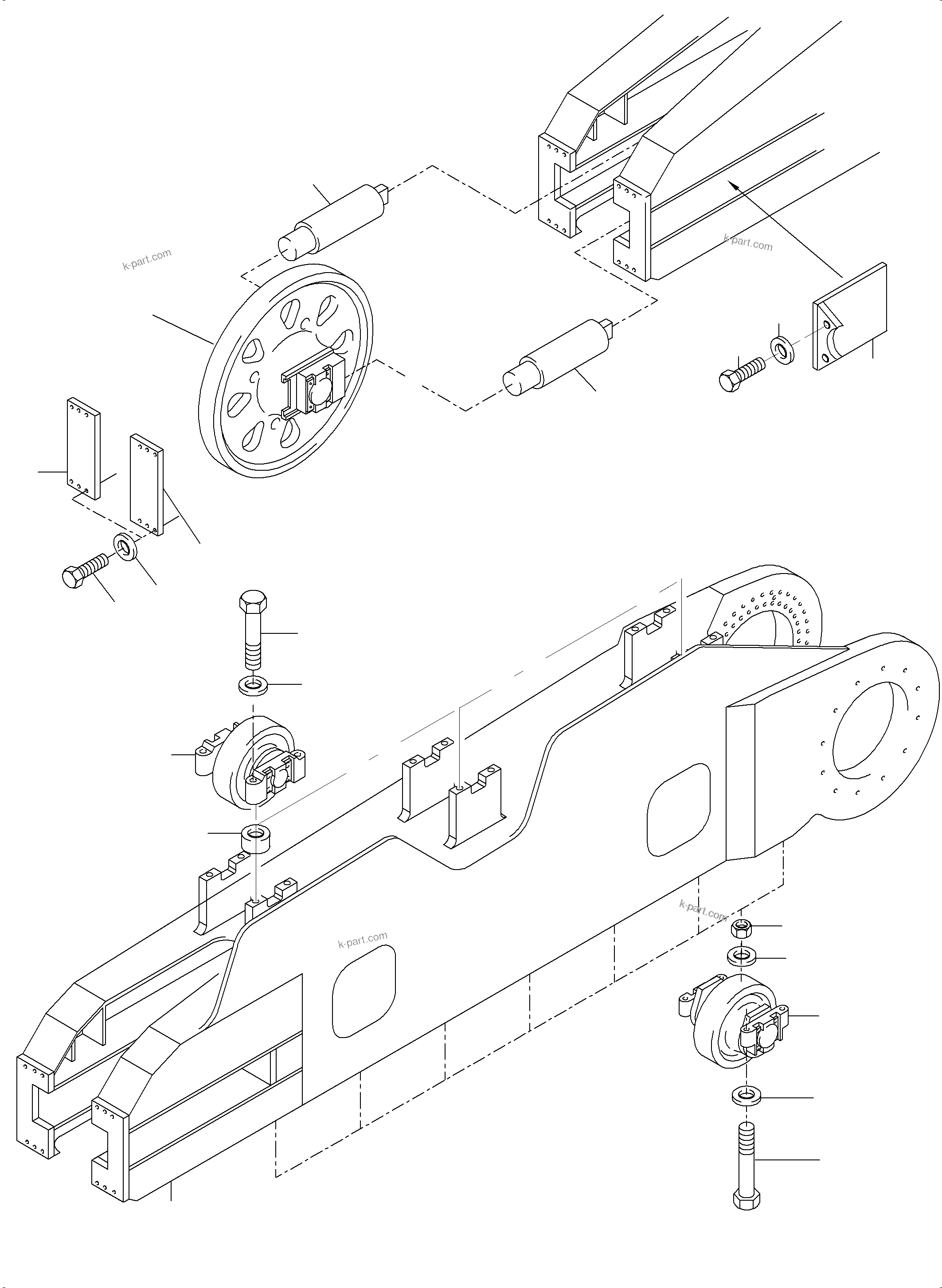 k-part.com

k-part.com

k-part.com

k-part.com