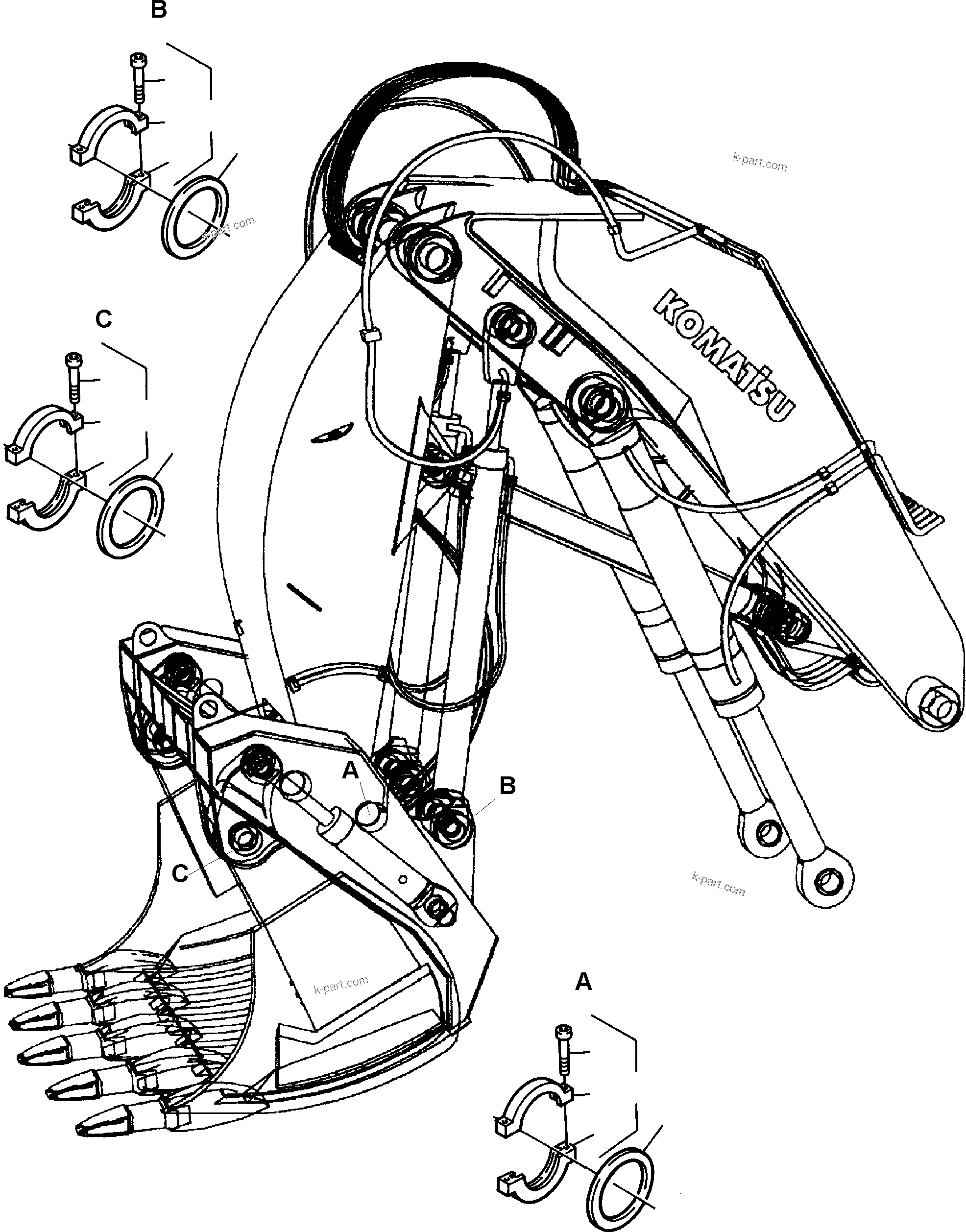 B

k-part.com

k-part.com

C

KOMATSU

A

B

C

k-part.com

k-part.com

A