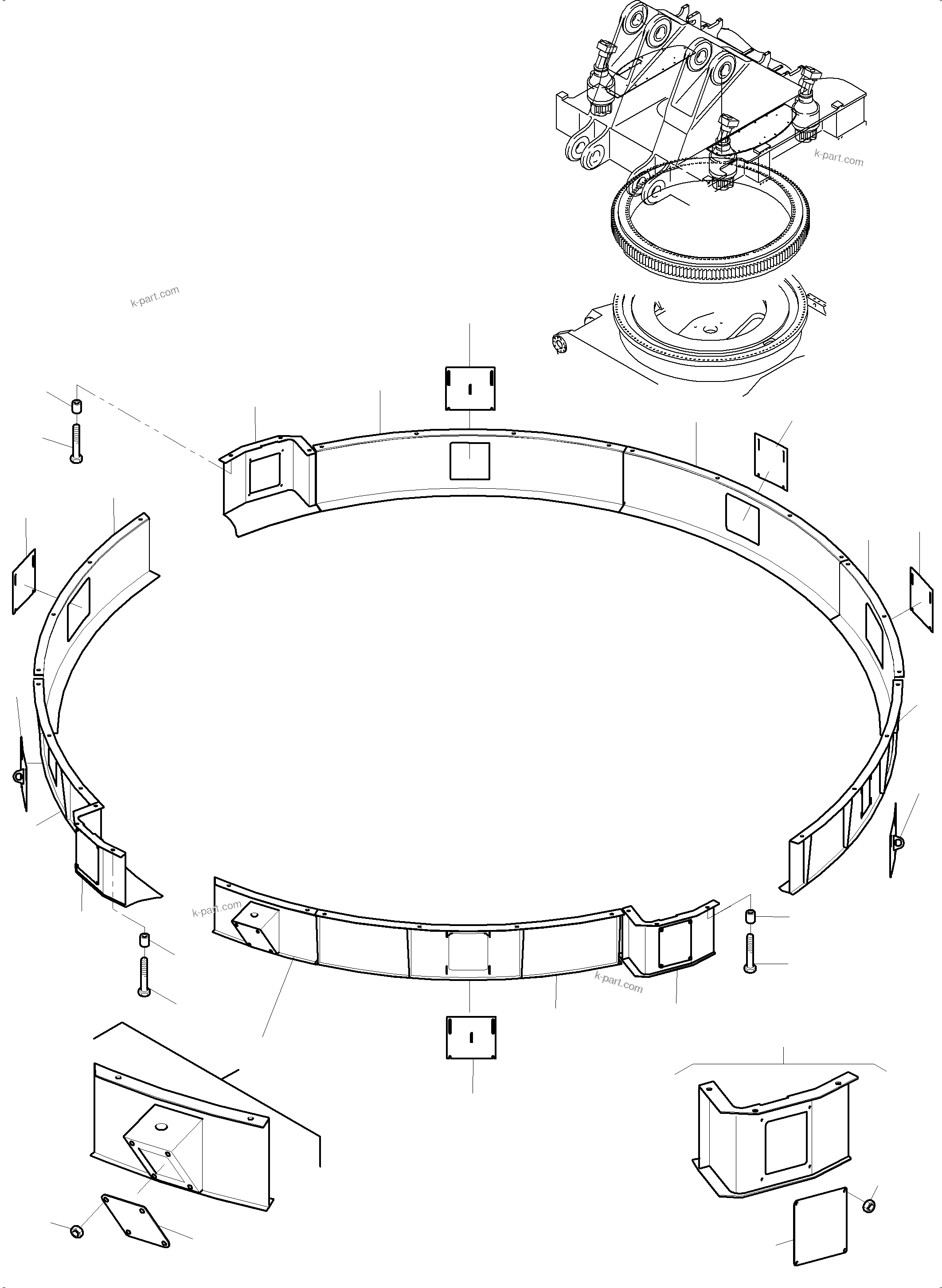 k-part.com

k-part.com

k-part.com

k-part.com