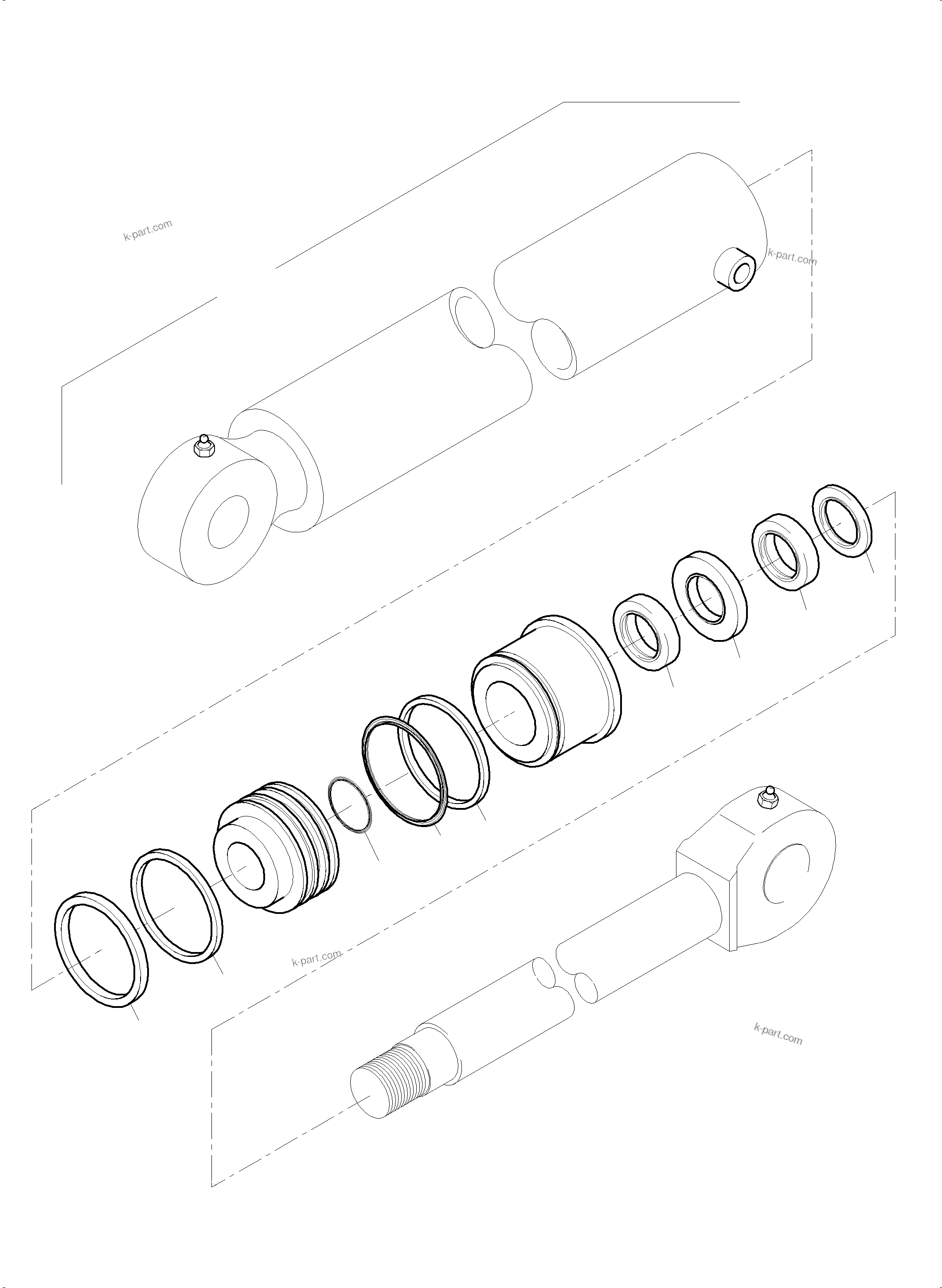 k-part.com

k-part.com

k-part.com

k-part.com