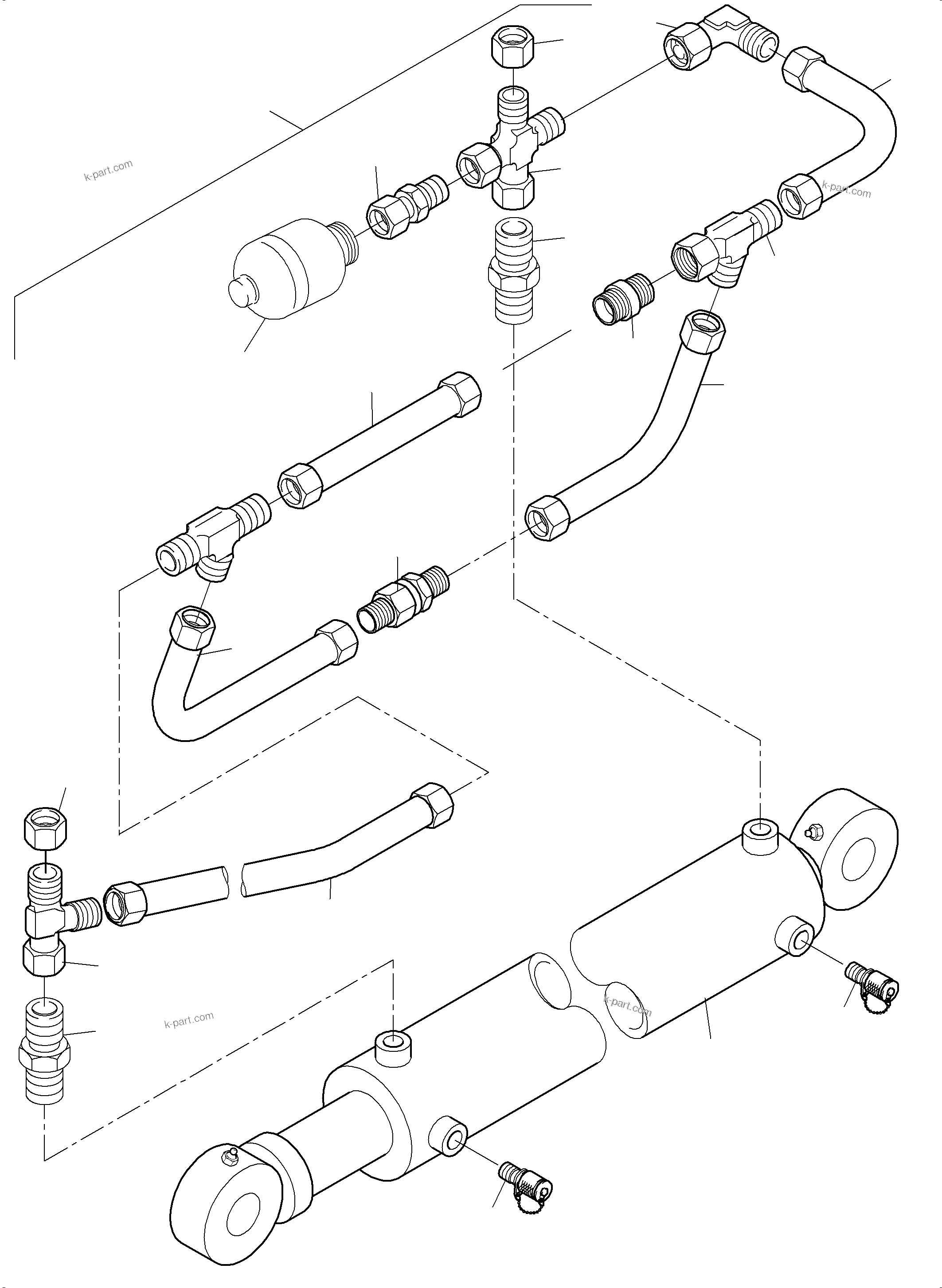 k-part.com

k-part.com

k-part.com

k-part.com