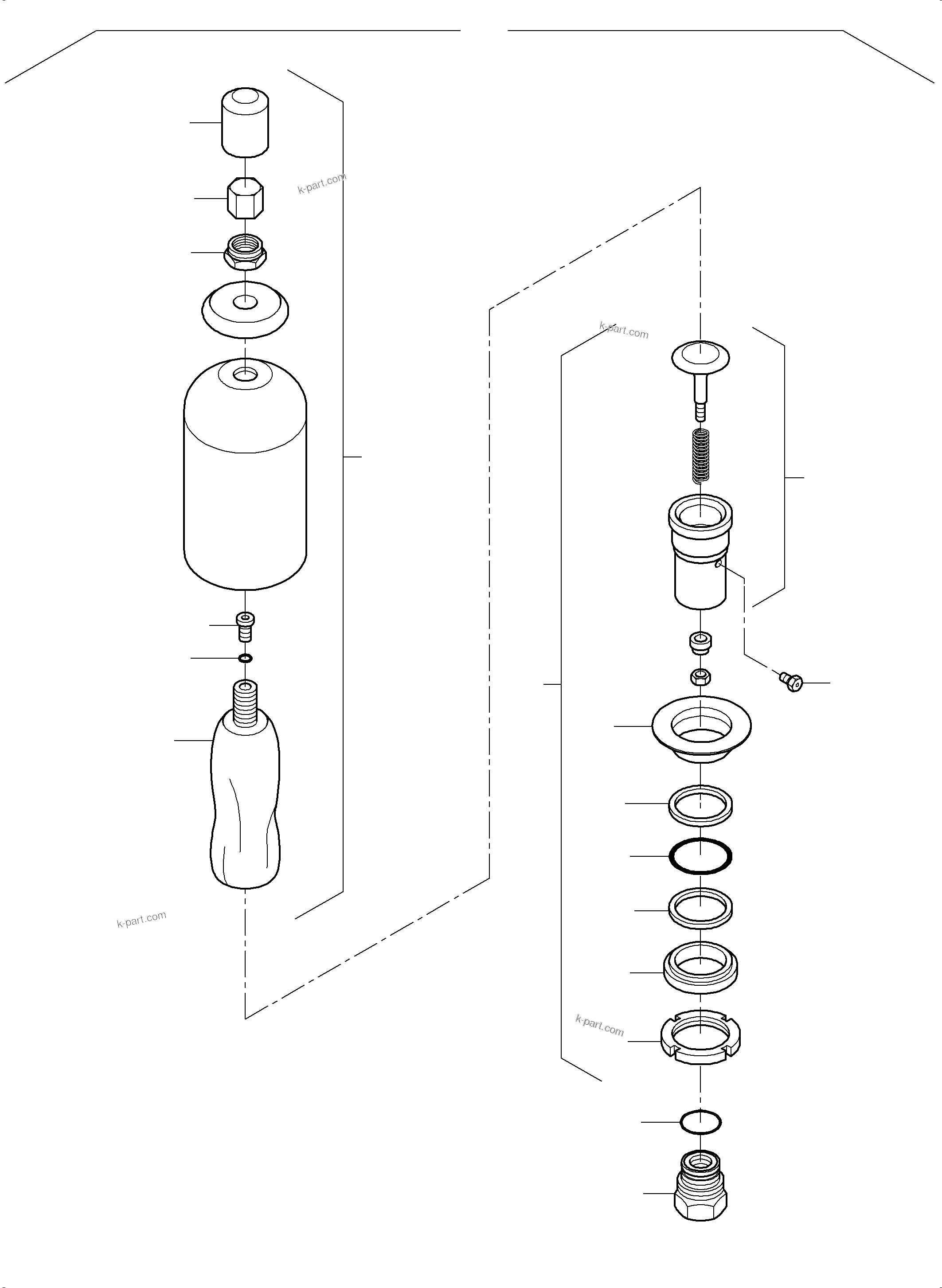 k-part.com

k-part.com

k-part.com

k-part.com