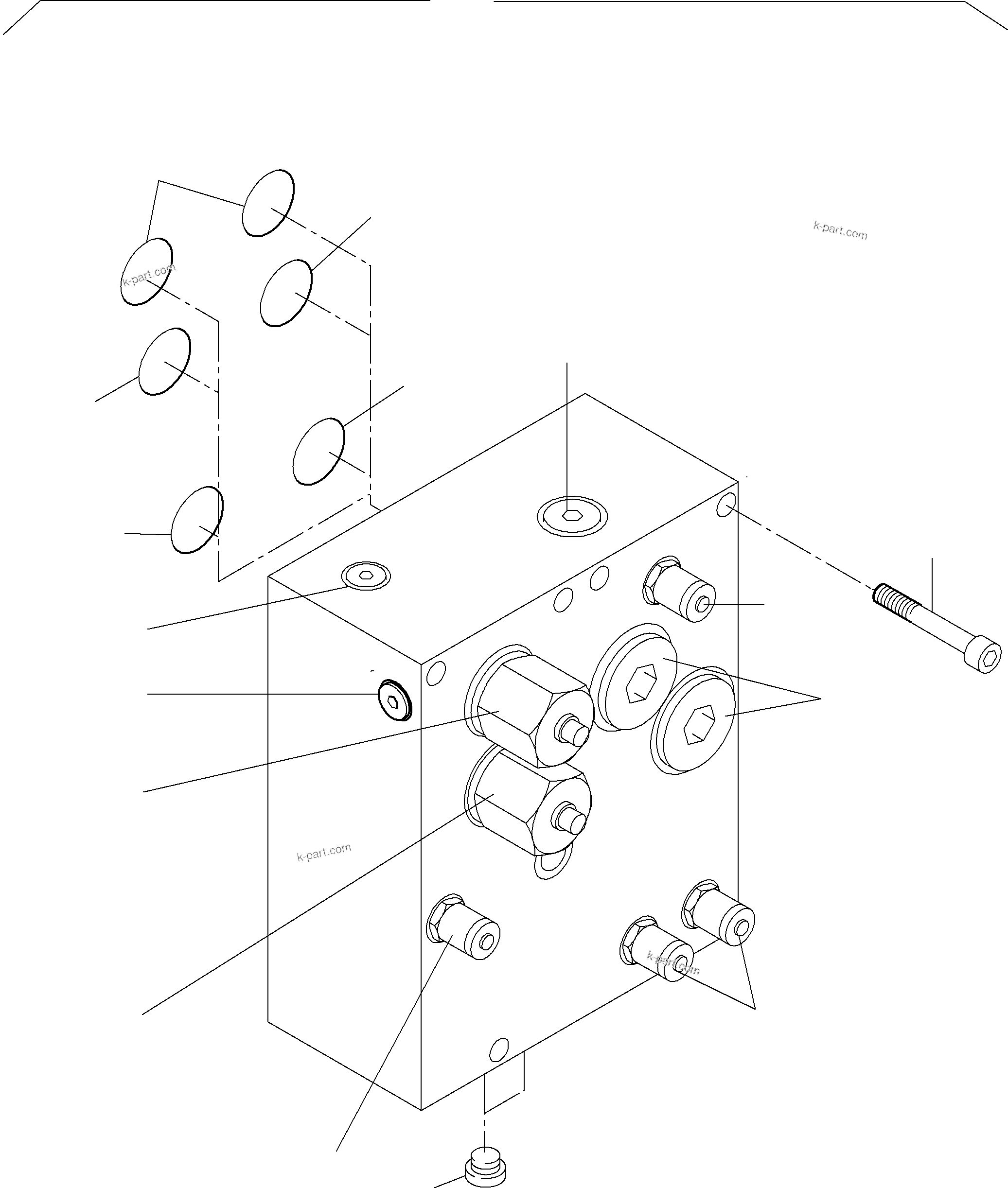 k-part.com

k-part.com

k-part.com

k-part.com