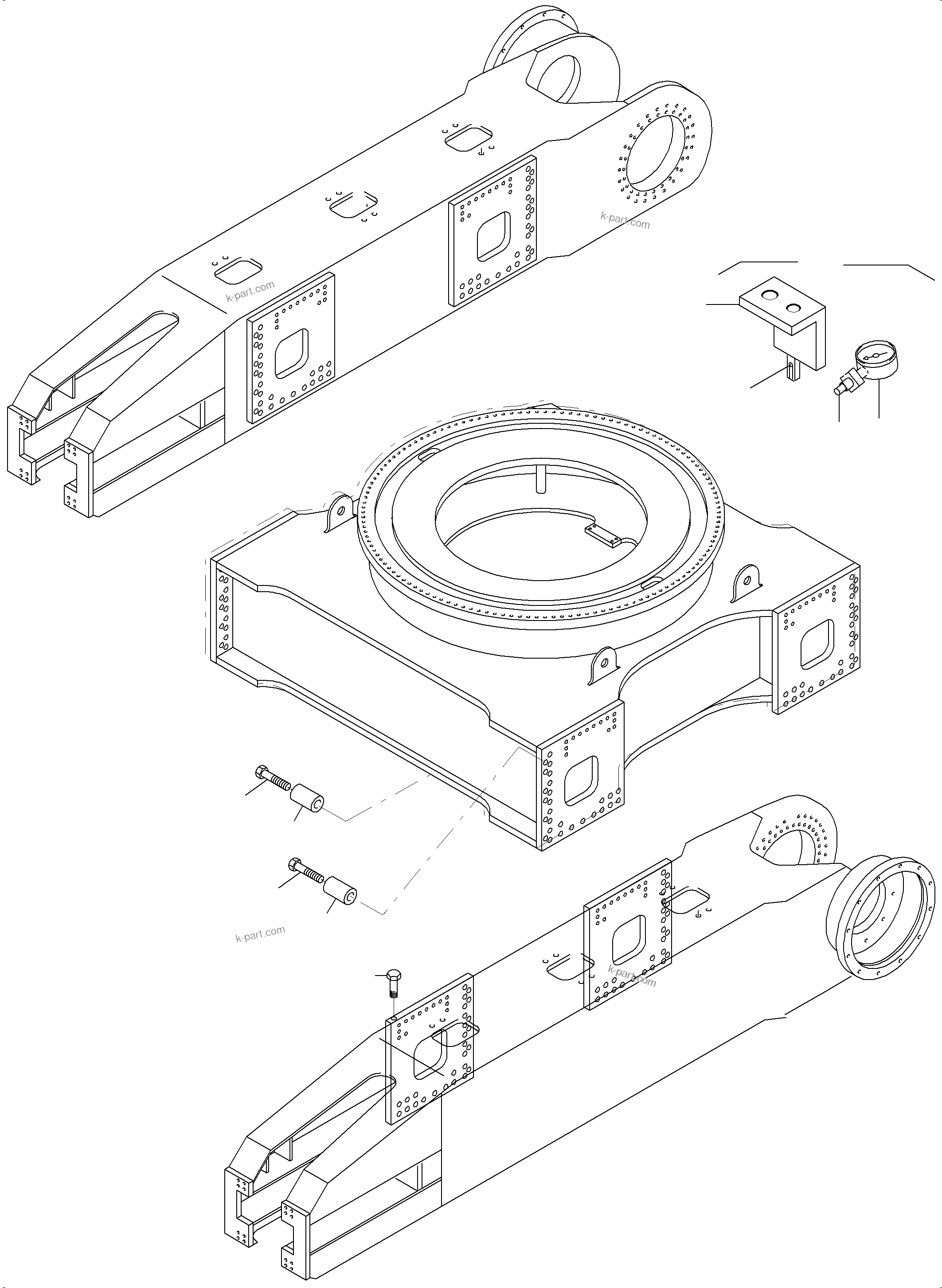 k-part.com

k-part.com

k-part.com

k-part.com