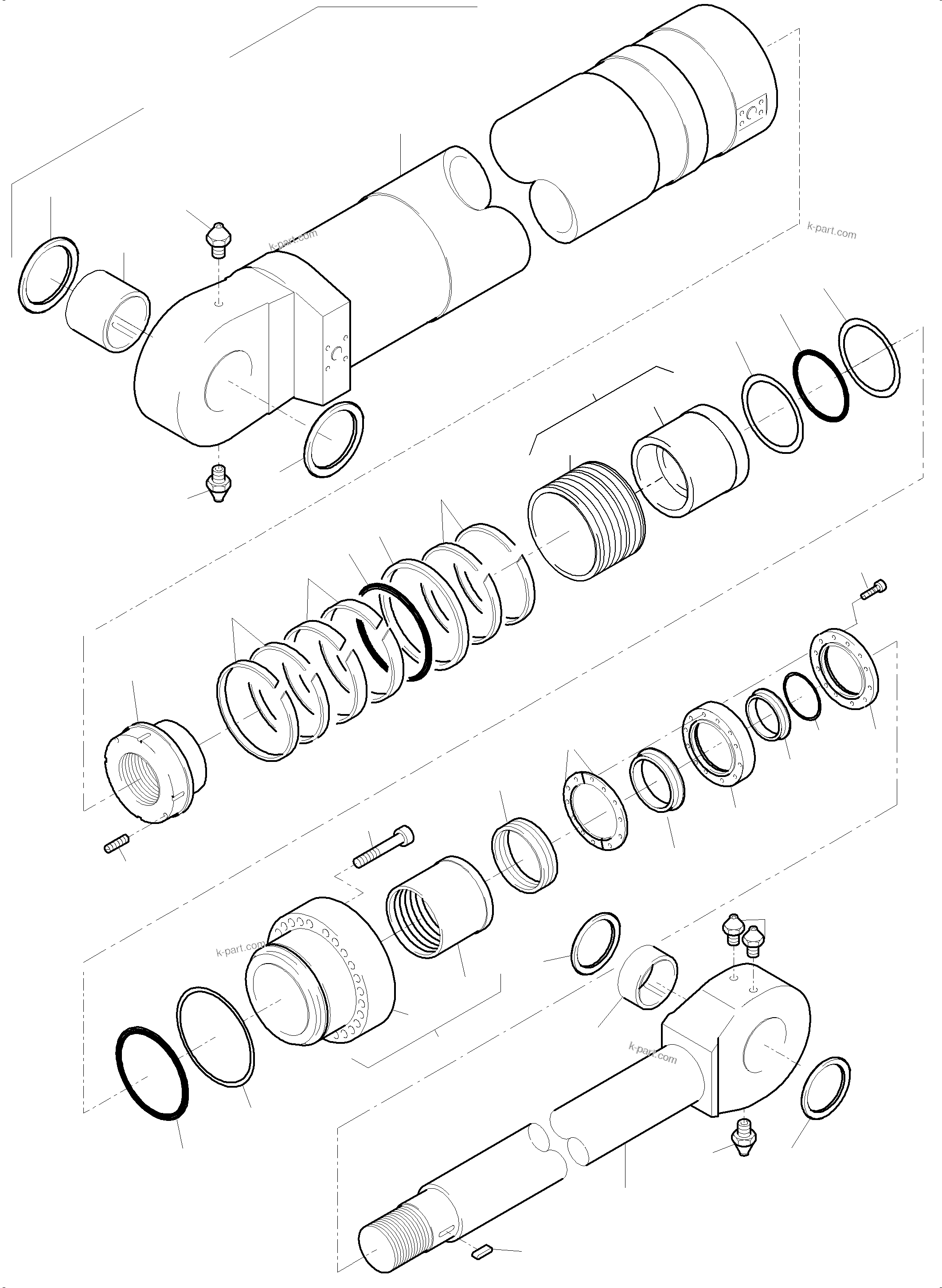 k-part.com

k-part.com

k-part.com

k-part.com