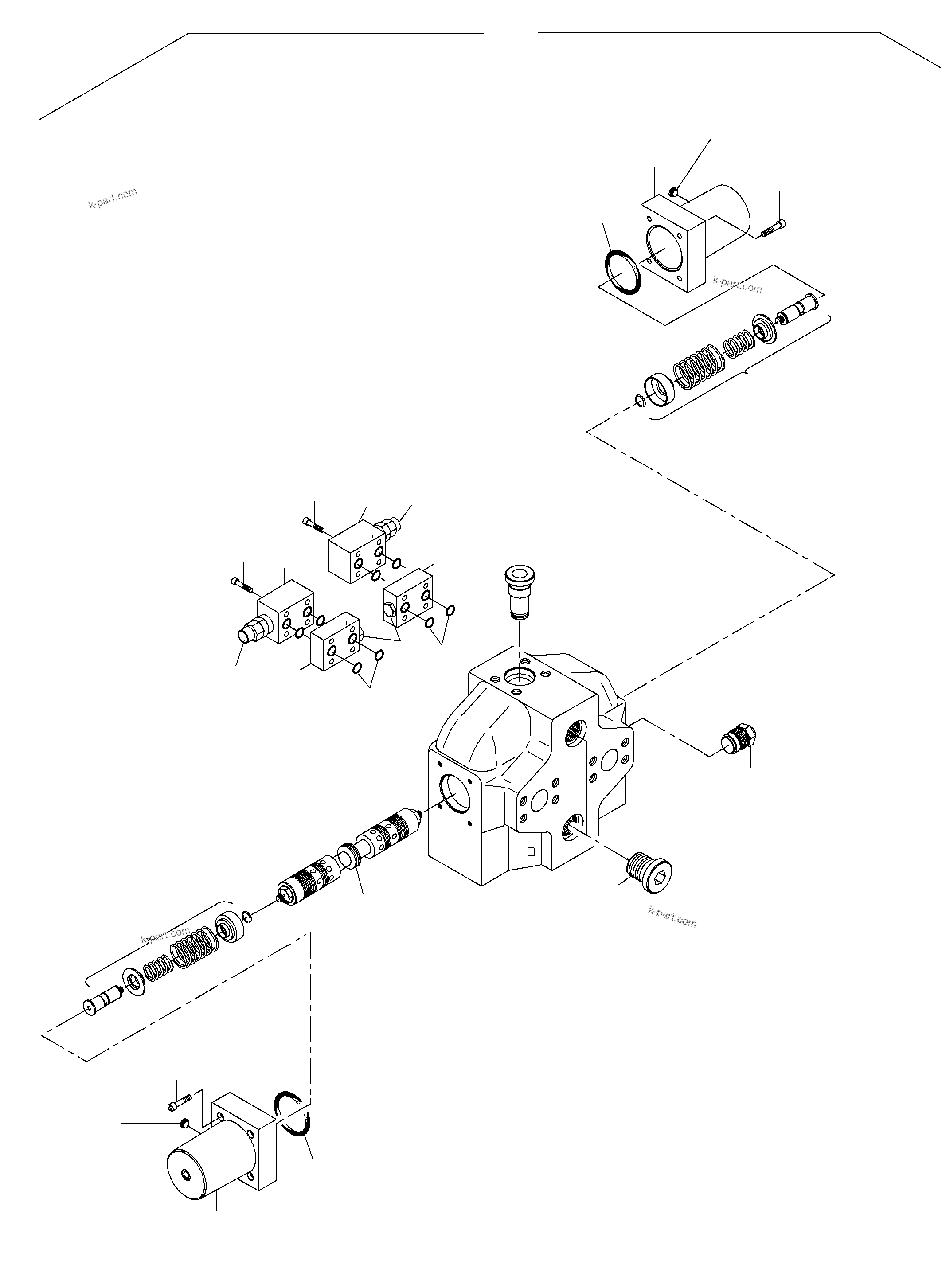 k-part.com

k-part.com

k-part.com

k-part.com