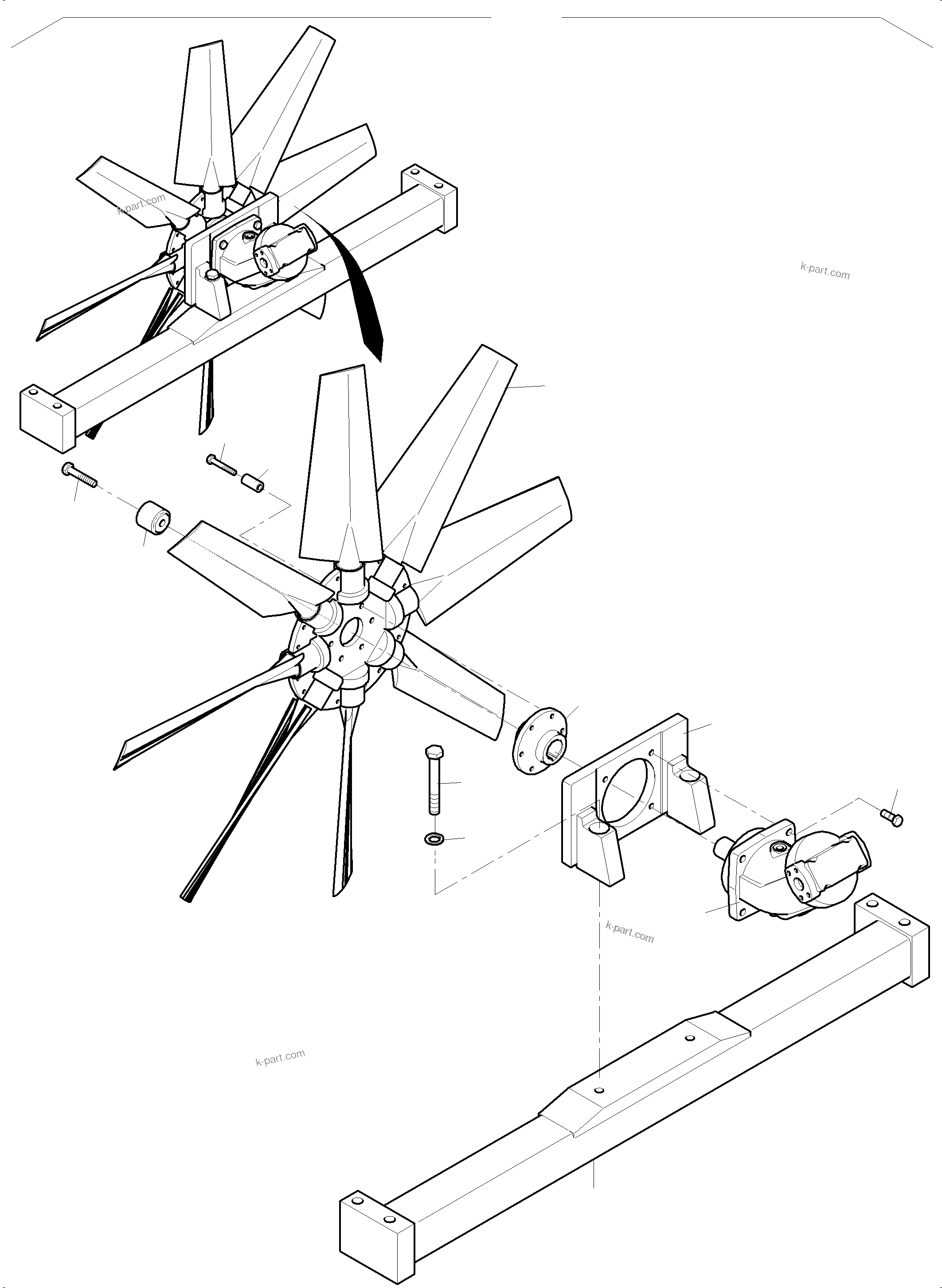 k-part.com

k-part.com

k-part.com

k-part.com