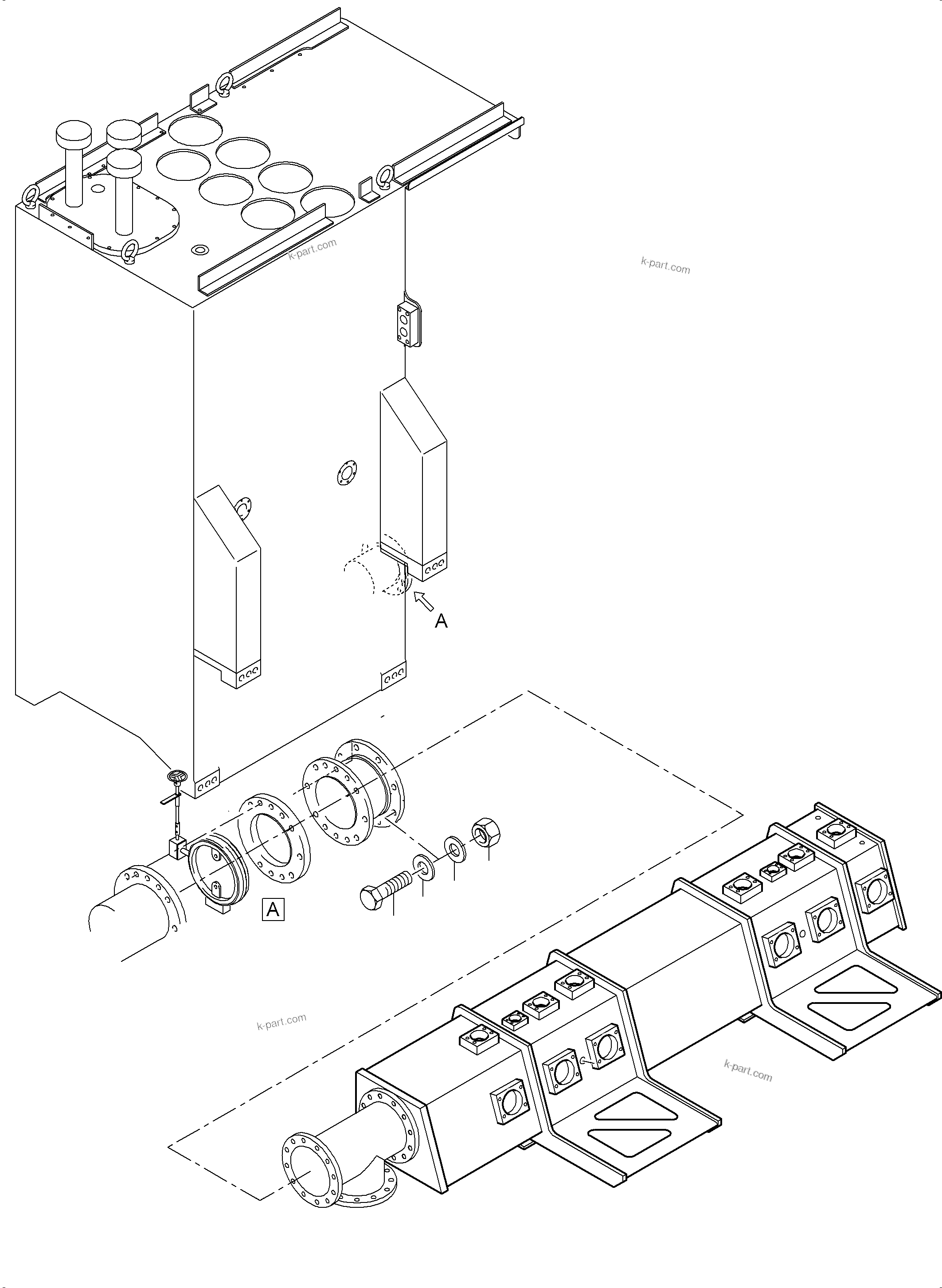 k-part.com

k-part.com

A

A

k-part.com

k-part.com