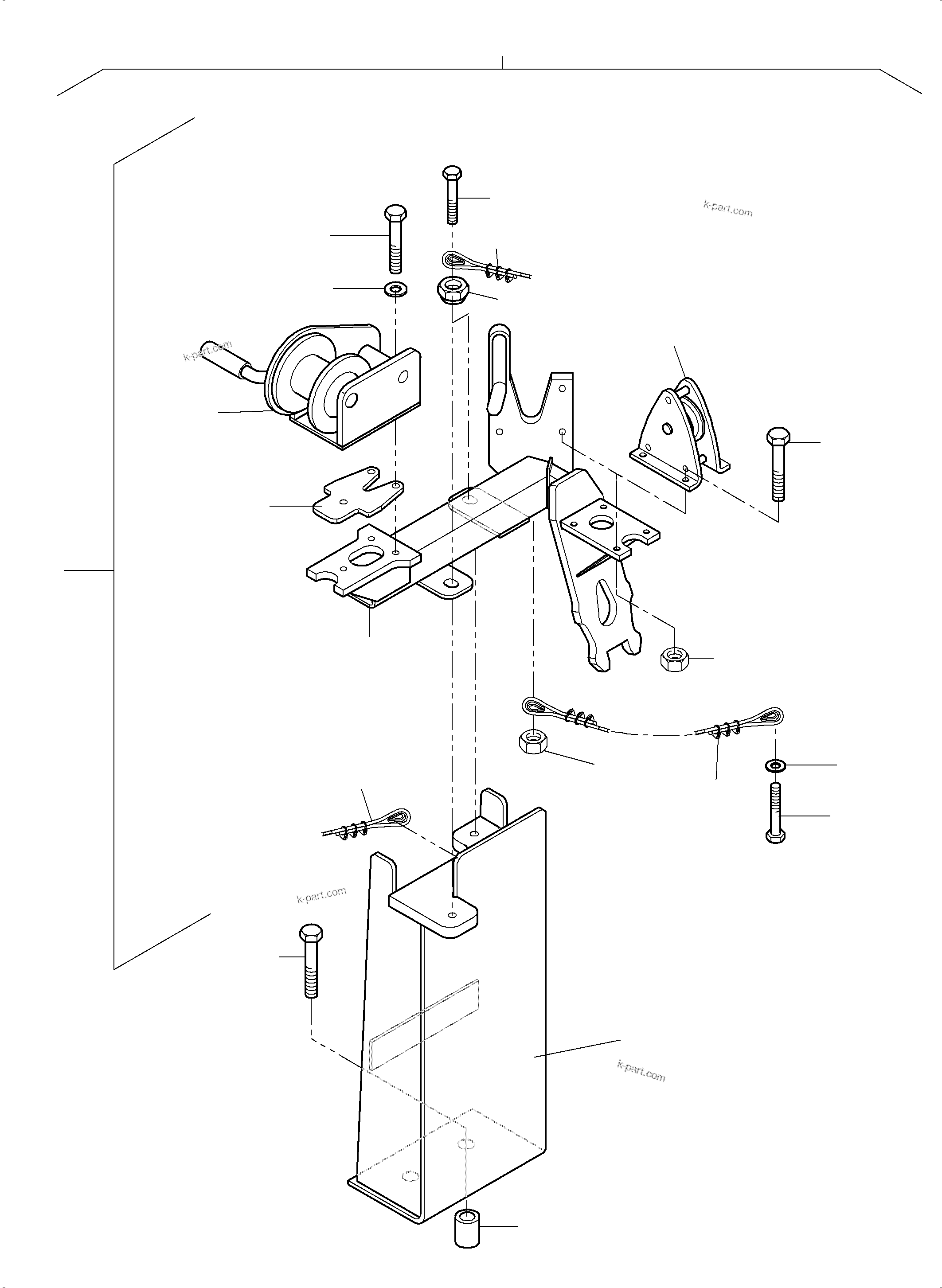 k-part.com

k-part.com

k-part.com

k-part.com