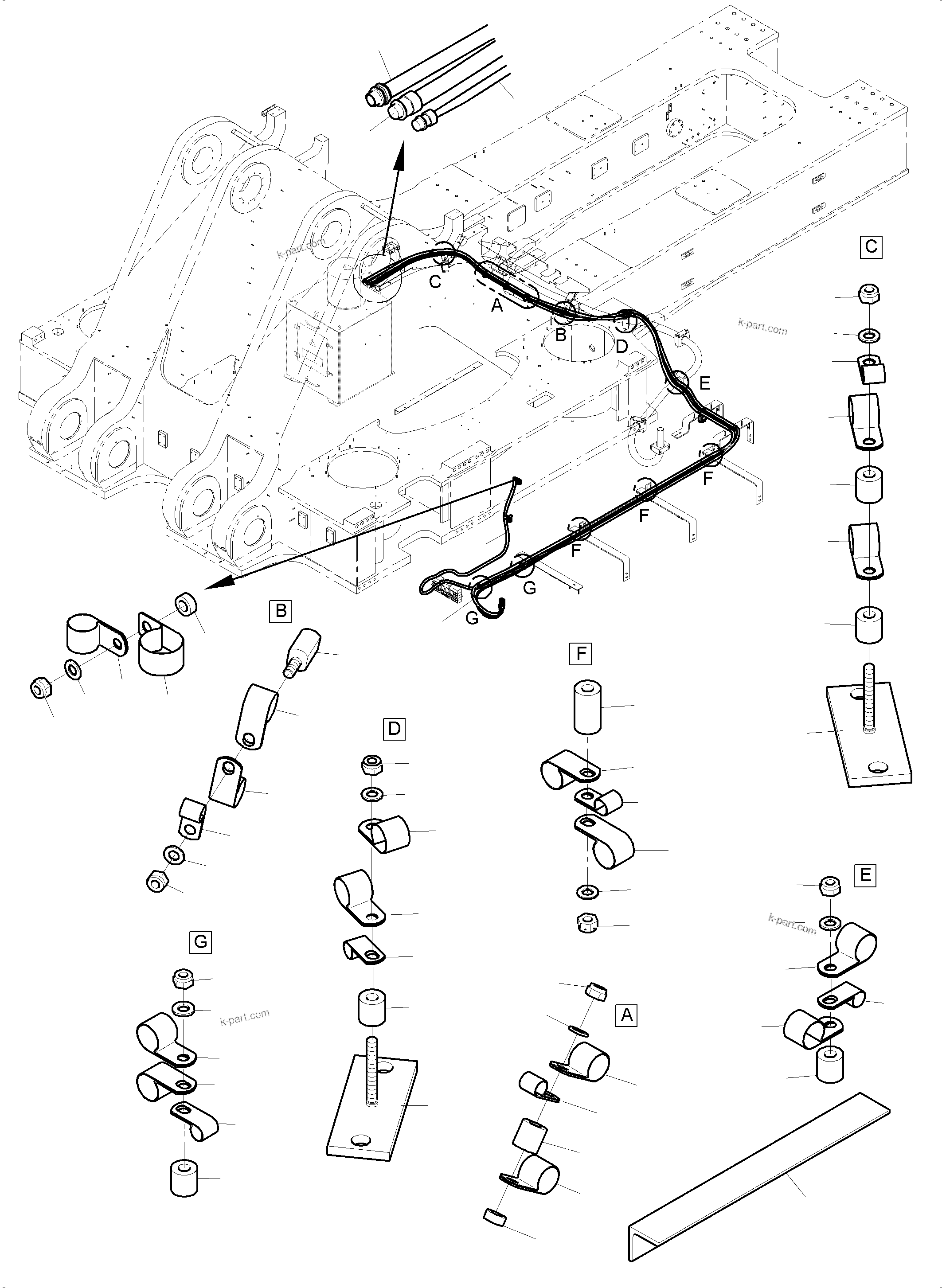 k-part.com

C

A

B

D

E

F

F

F

G

G

k-part.com

C

B

F

D

E

k-part.com

G

k-part.com

A