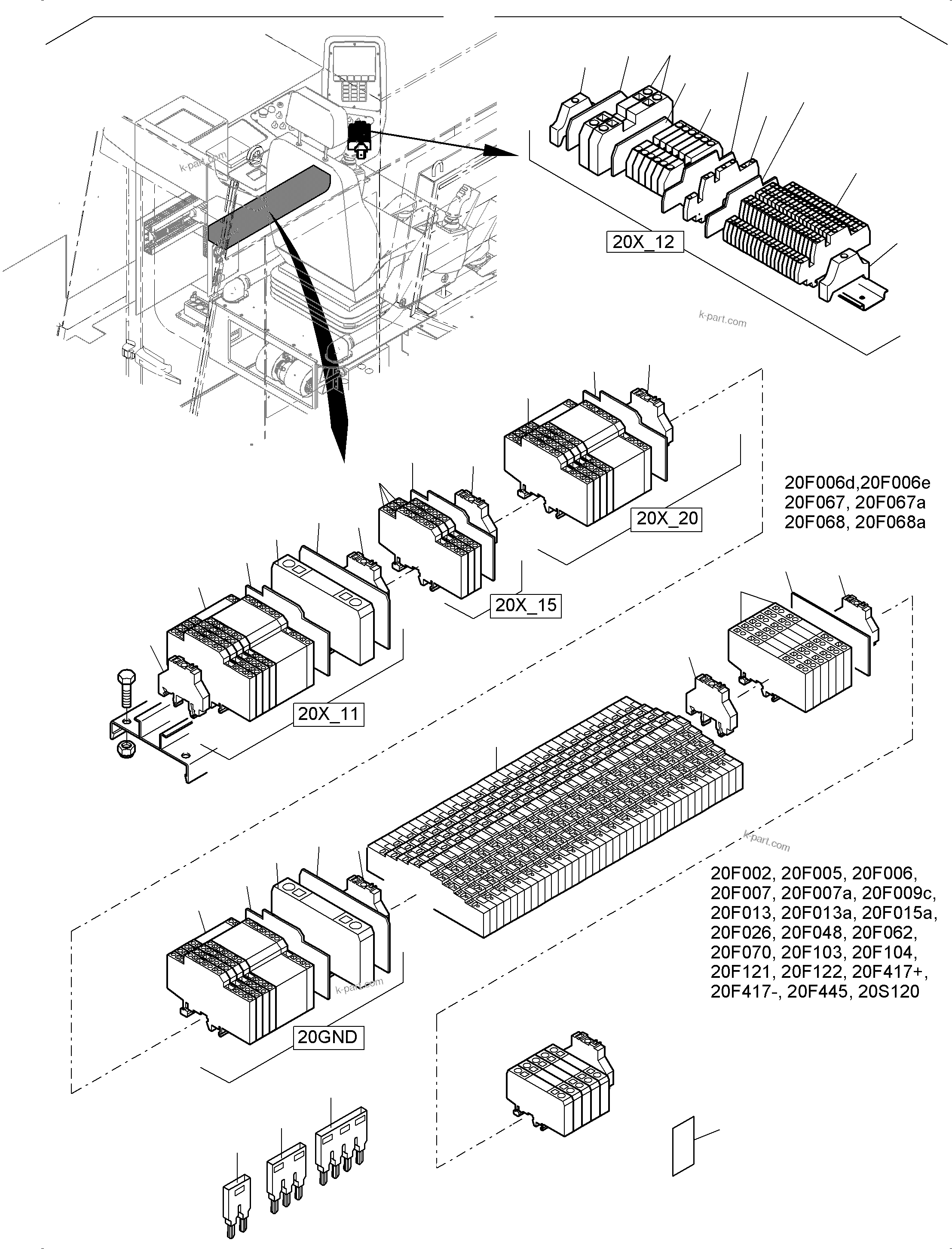 k-part.com

20X_12

k-part.com

20F006d,20F006e
20F067, 20F067a
20F068, 20F068a

20X_20

20X_15

20X_11

k-part.com

20F002, 20F005, 20F006, 20F007, 20F007a, 20F009c, 20F013, 20F013a, 20F015a, 20F026, 20F048, 20F062, 20F070, 20F103, 20F104, 20F121, 20F122, 20F417+, 20F417-, 20F445, 20S120

k-part.com

20GND