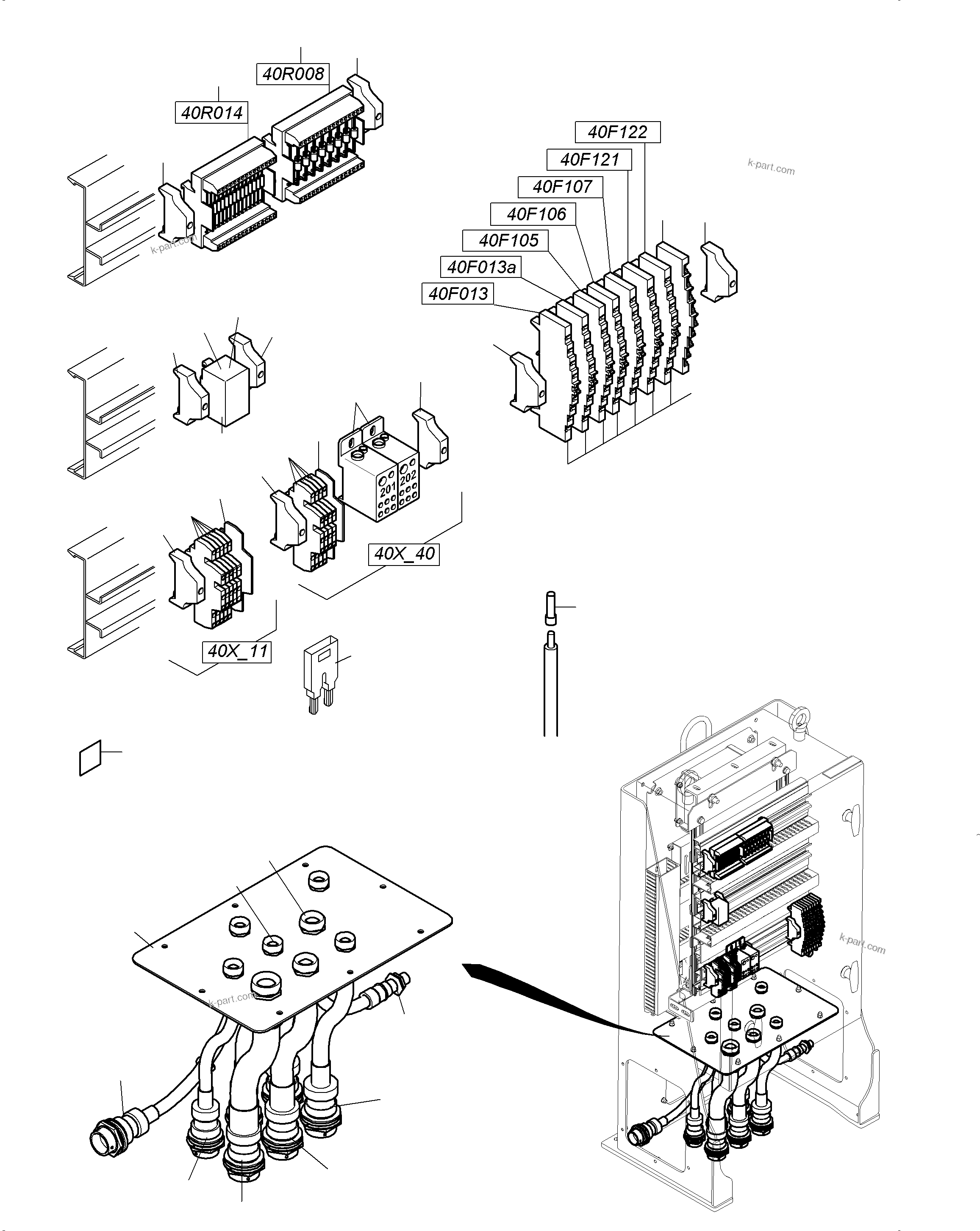 40R008
40R014
40F122
40F121
40F107
40F106
40F105
40F013a
40F013
k-part.com
k-part.com
201
202
40X_40
40X_11
k-part.com
k-part.com