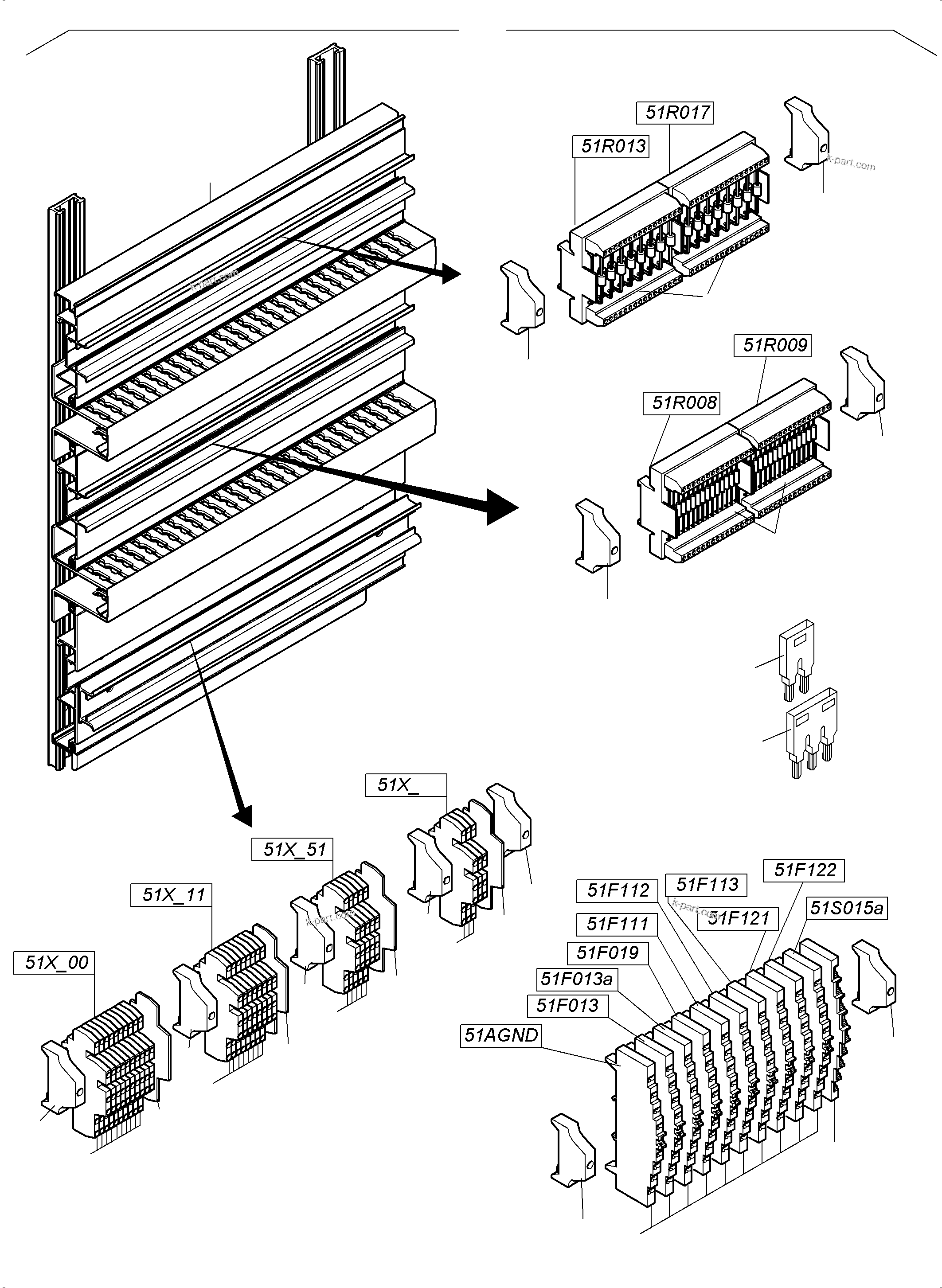 51R017
51R013
k-part.com
k-part.com
51R009
51R008
51X_
51X_51
51X_11
51X_00
k-part.com
51F122
51F113
51F112
k-part.com
51F121
51S015a
51F111
51F019
51F013a
51F013
51AGND