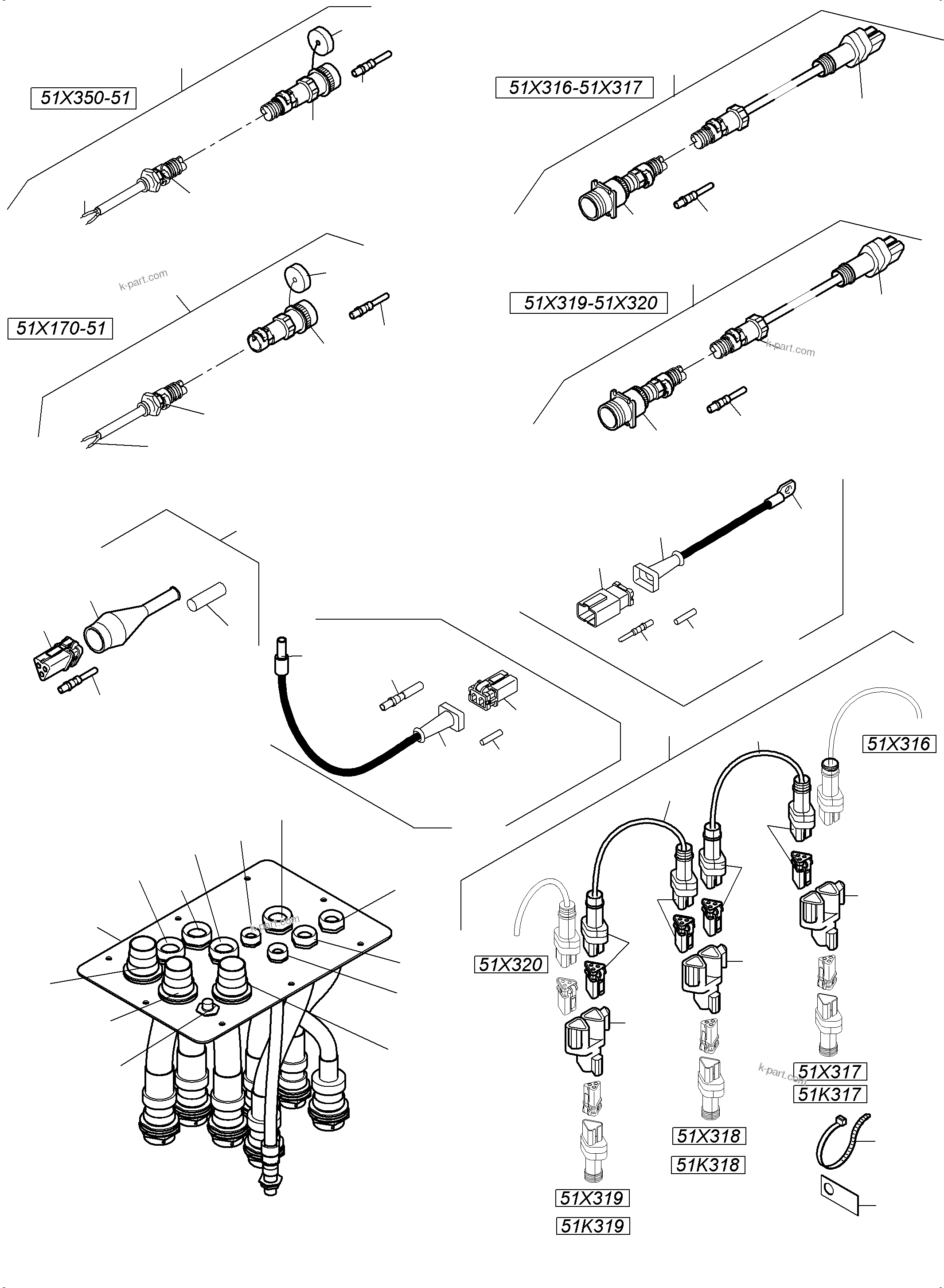 51X350-51

51X316-51X317

k-part.com

51X170-51

51X319-51X320

k-part.com

51X316

k-part.com

51X320

k-part.com

51X317

51K317

51X318

51K318

51X319

51K319