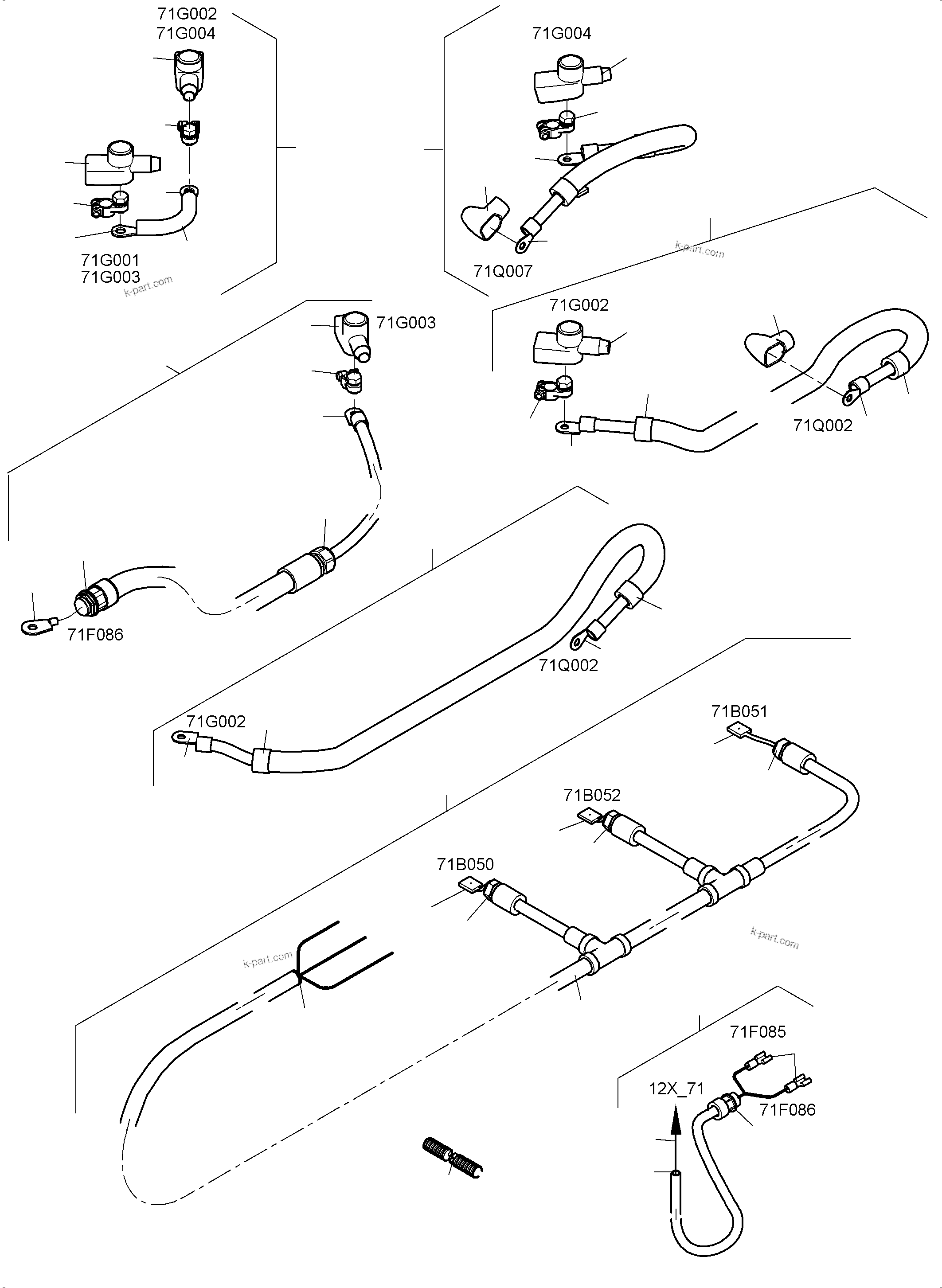 71G002
71G004

71G001
71G003

k-part.com

71G004

71Q007

k-part.com

71G003

71G002

71Q002

71F086

71Q002

71G002

71B051

71B052

71B050

k-part.com

k-part.com

71F085

12X_71

71F086