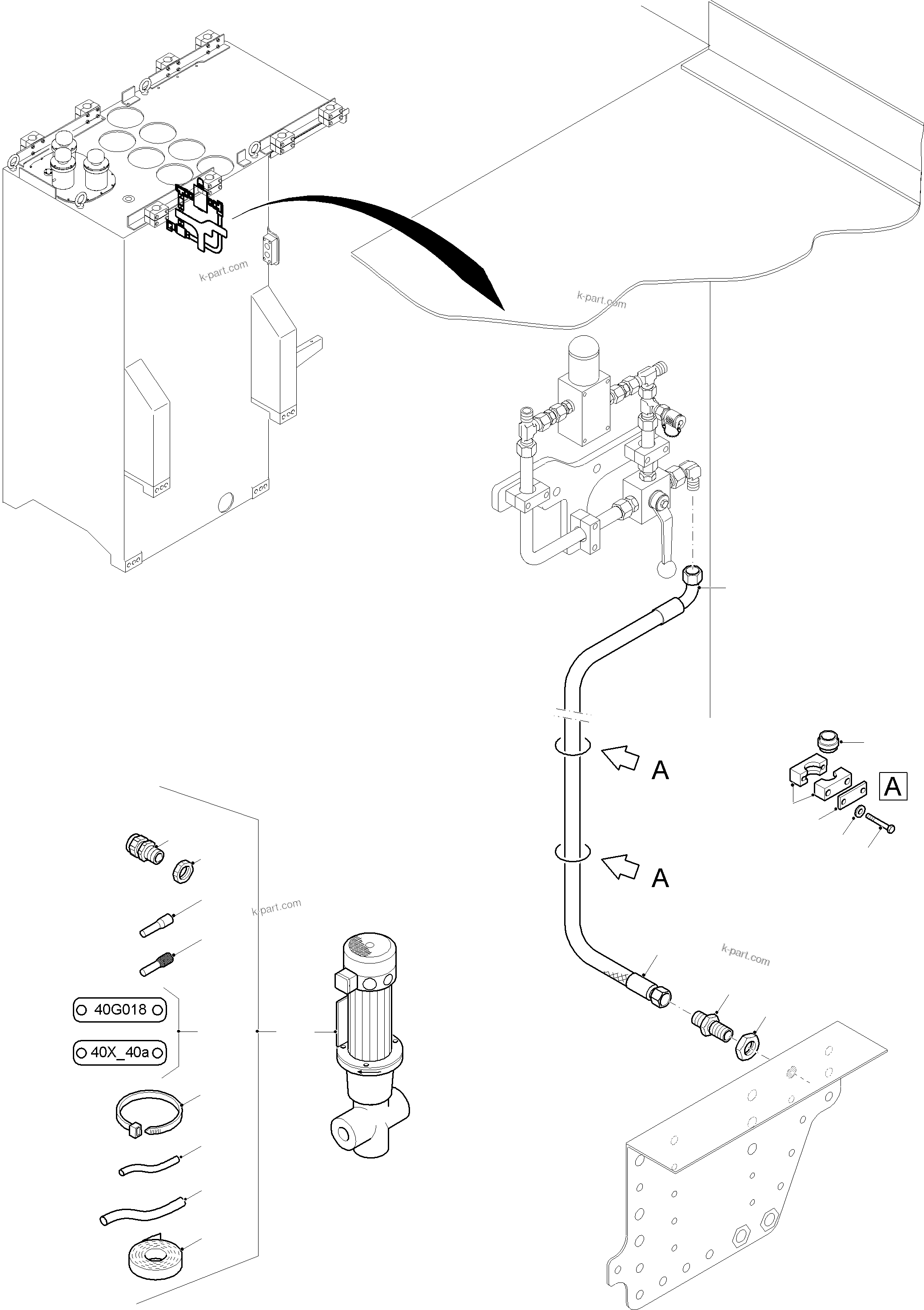 k-part.com

k-part.com

A

A

A

k-part.com

k-part.com

40G018

40X_40a