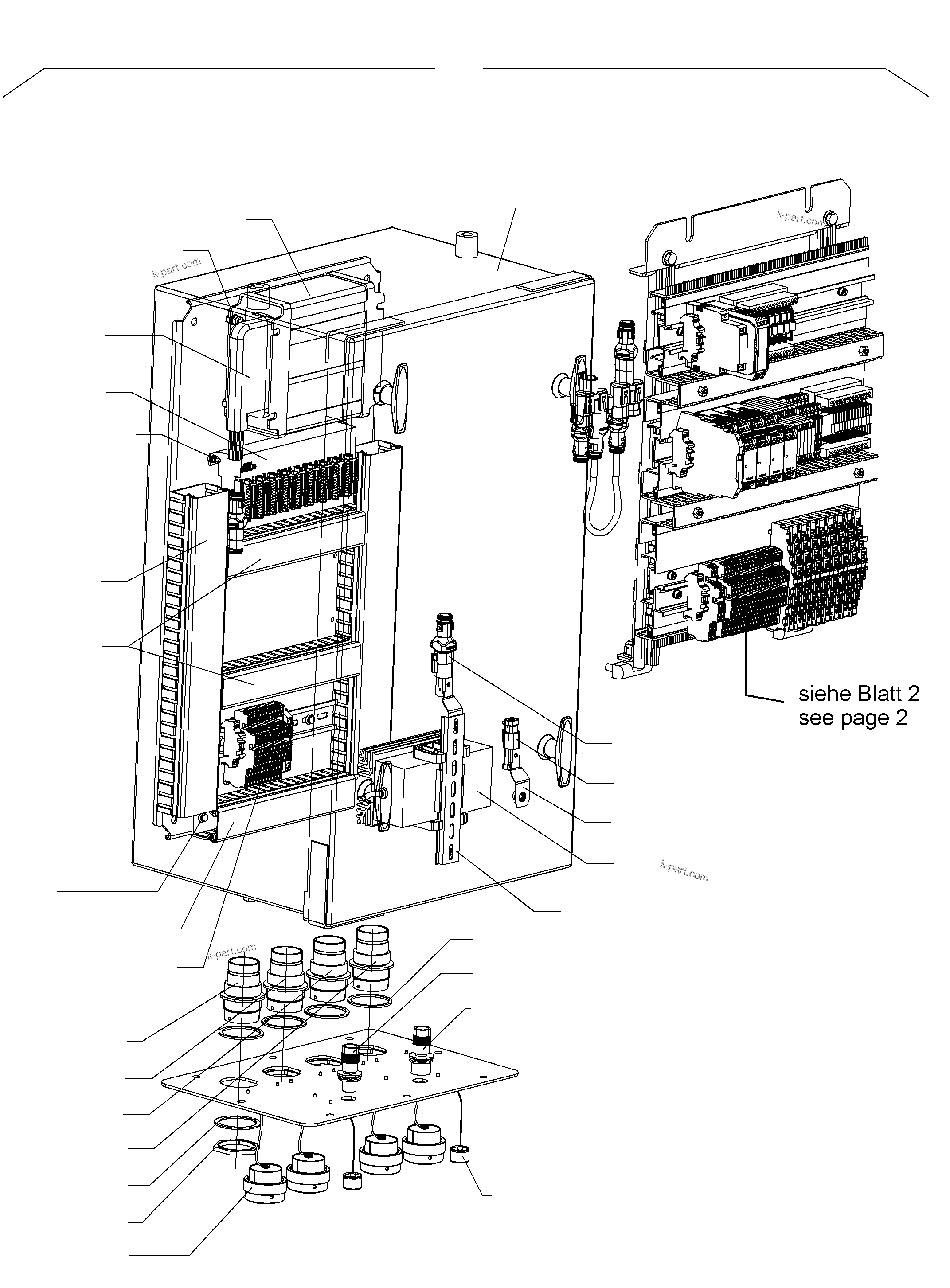 k-part.com

k-part.com

siehe Blatt 2
see page 2

k-part.com

k-part.com