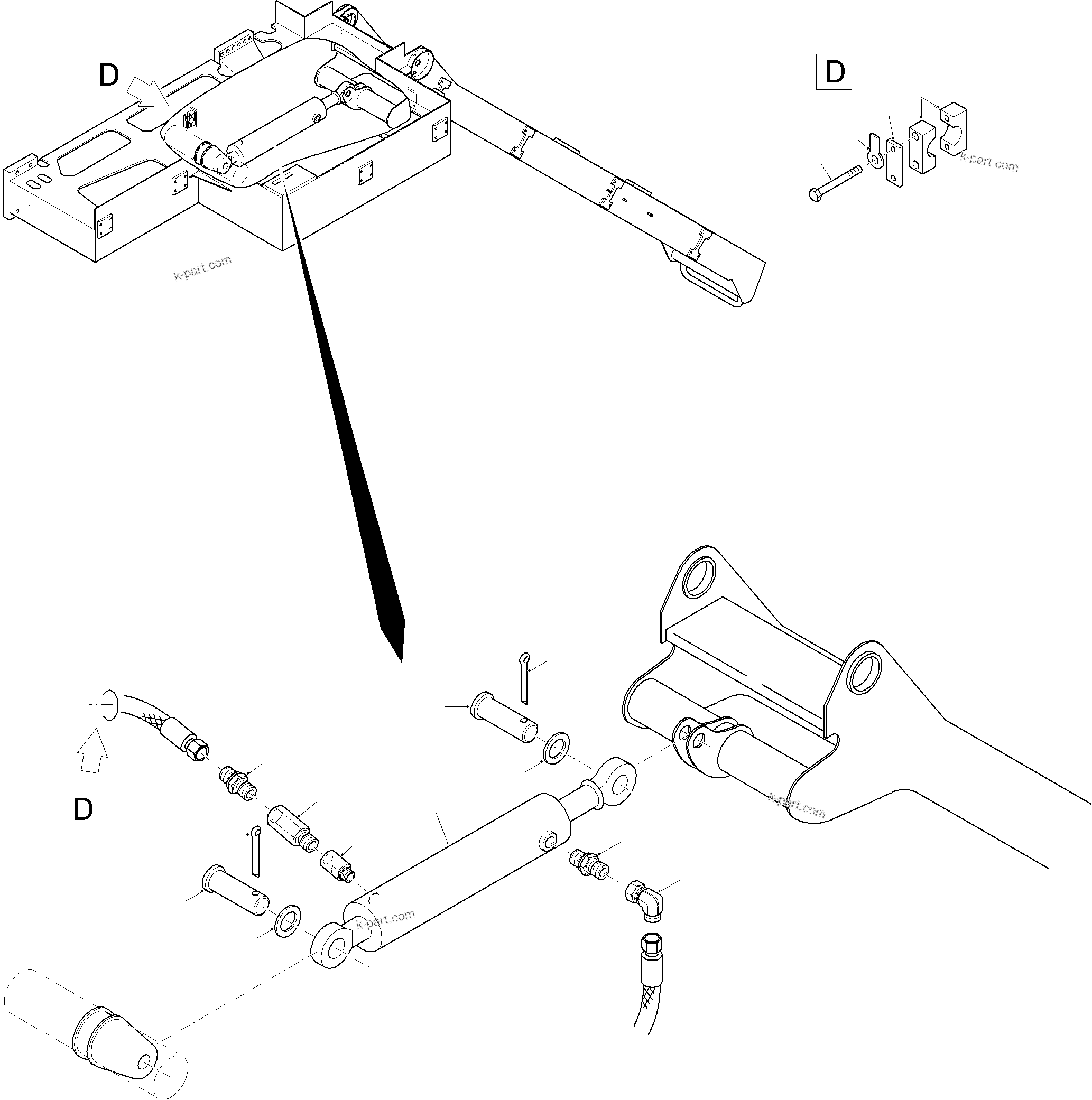 D

D

k-part.com

k-part.com

k-part.com

D

k-part.com