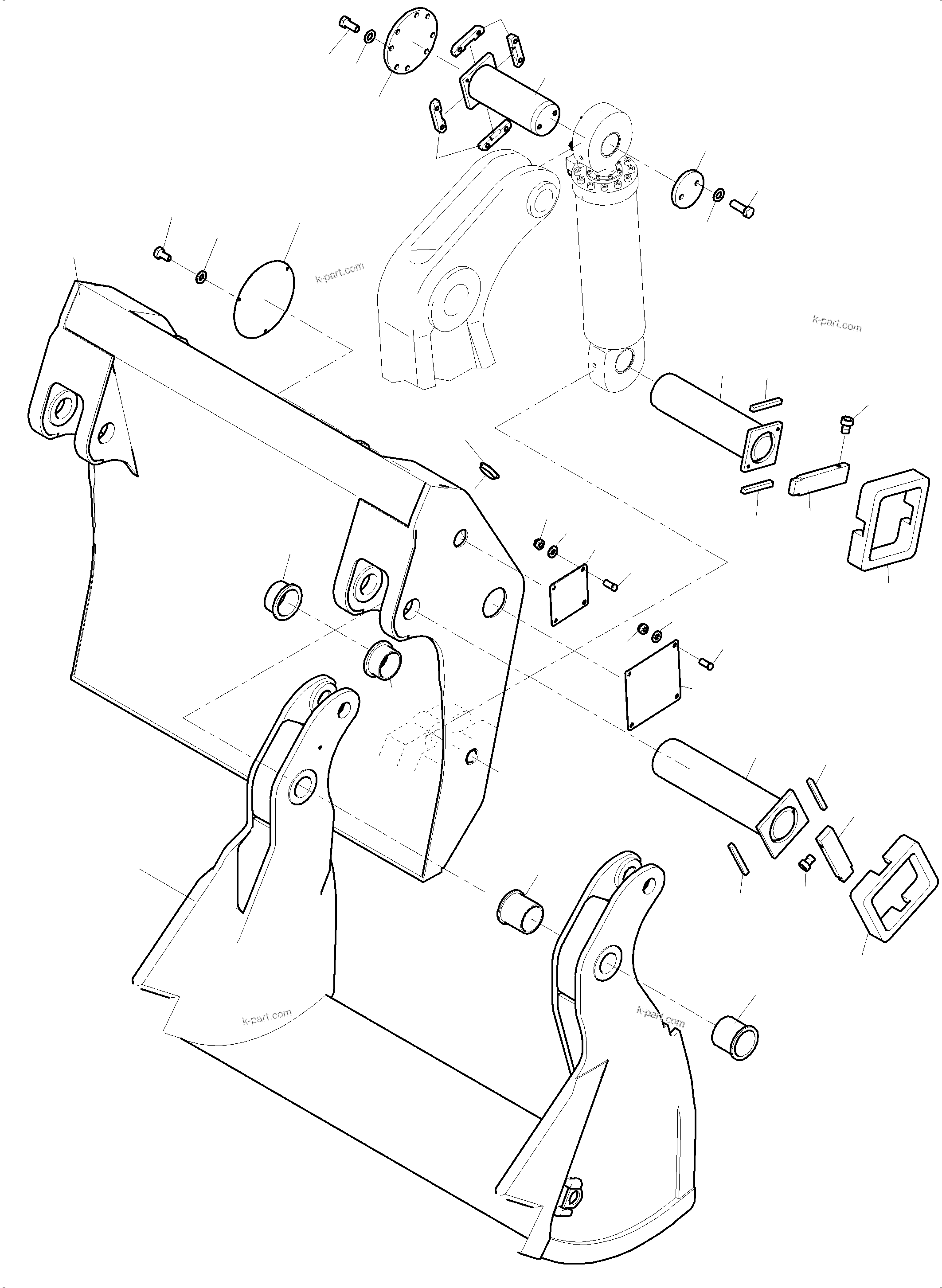 k-part.com

k-part.com

k-part.com

k-part.com