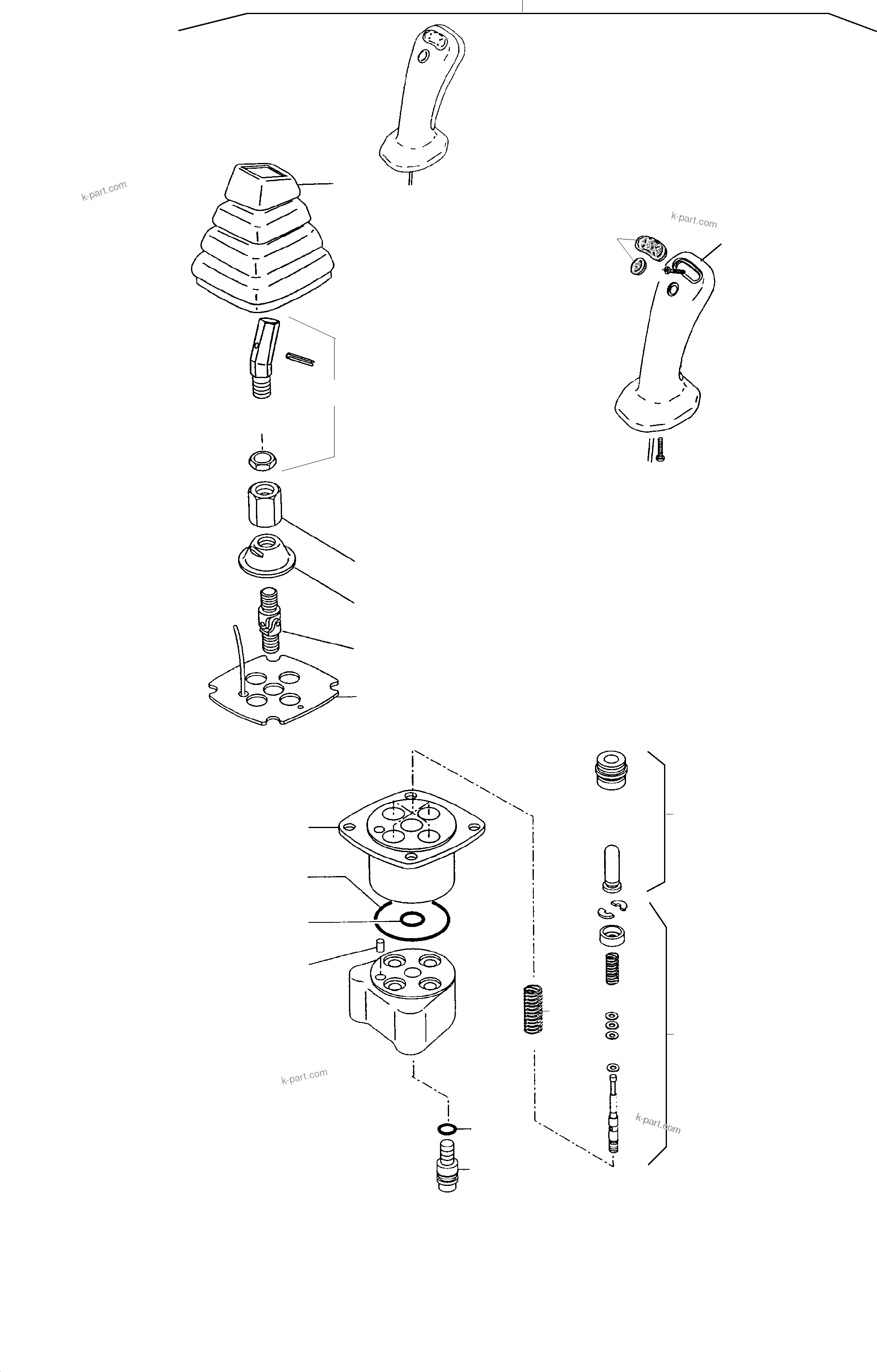 k-part.com

k-part.com

k-part.com

k-part.com