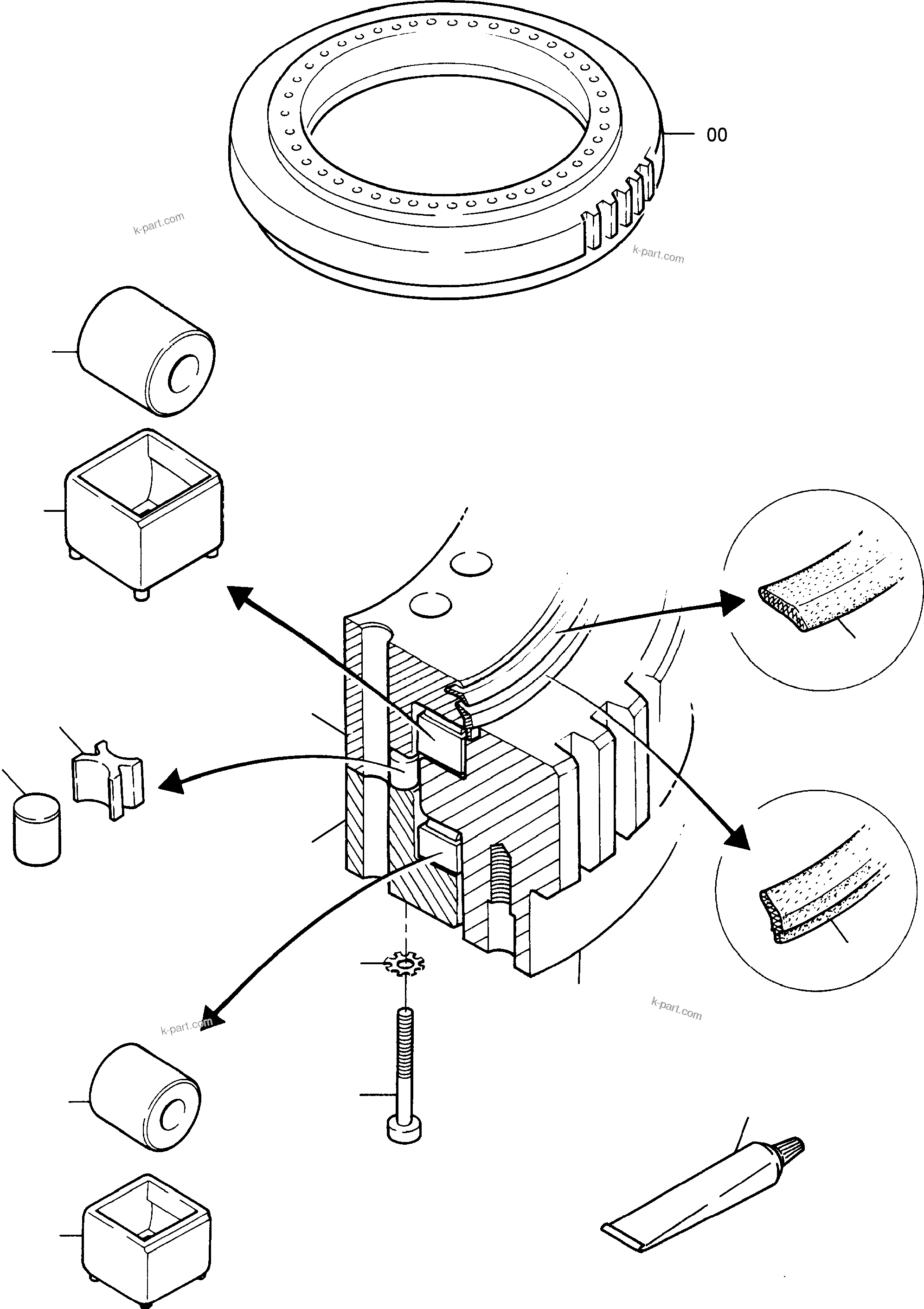 00

k-part.com

k-part.com

k-part.com

k-part.com