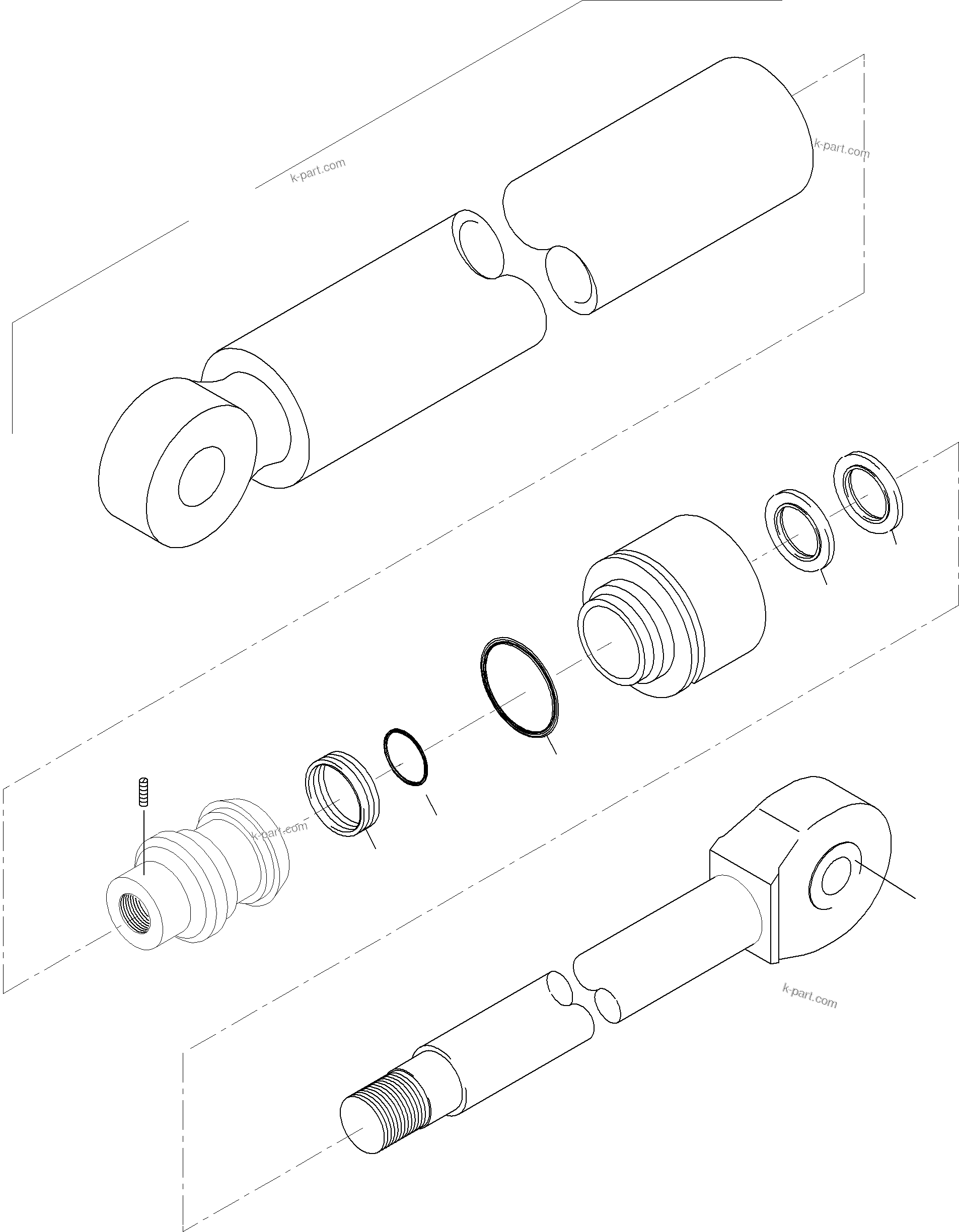 k-part.com

k-part.com

k-part.com

k-part.com