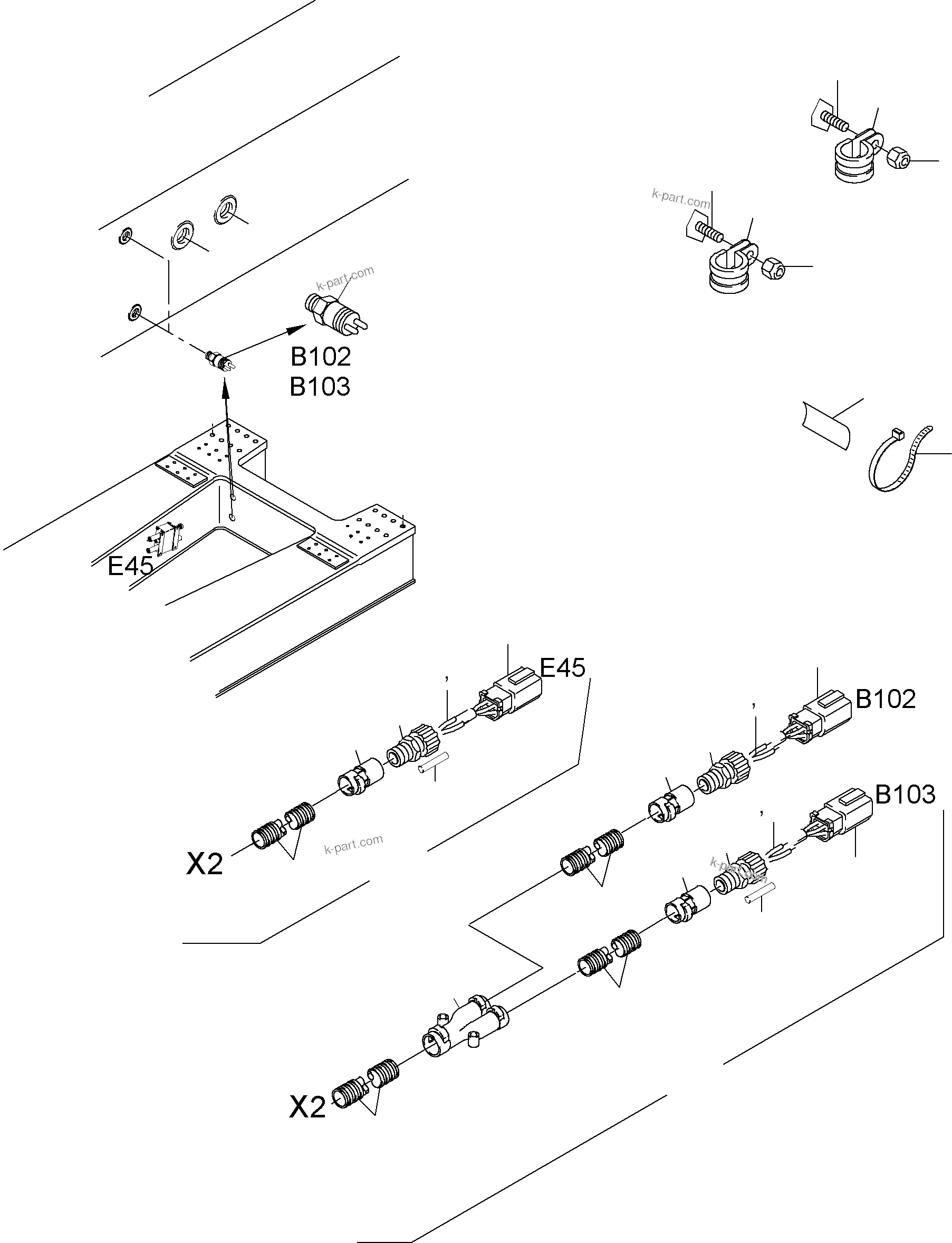 k-part.com
k-part.com
B102
B103
E45
E45
B102
B103
X2
k-part.com
k-part.com
X2