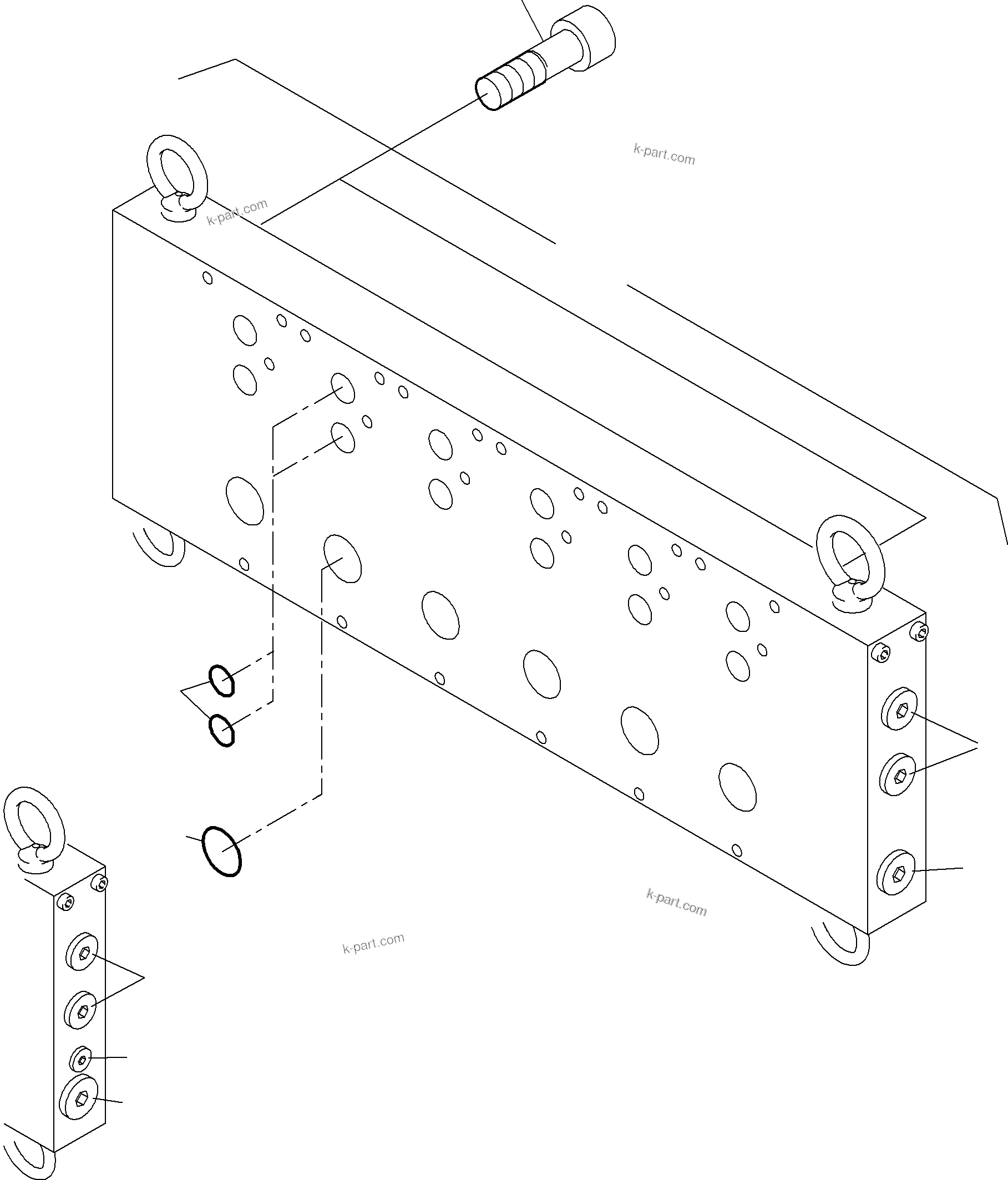 k-part.com

k-part.com

k-part.com

k-part.com