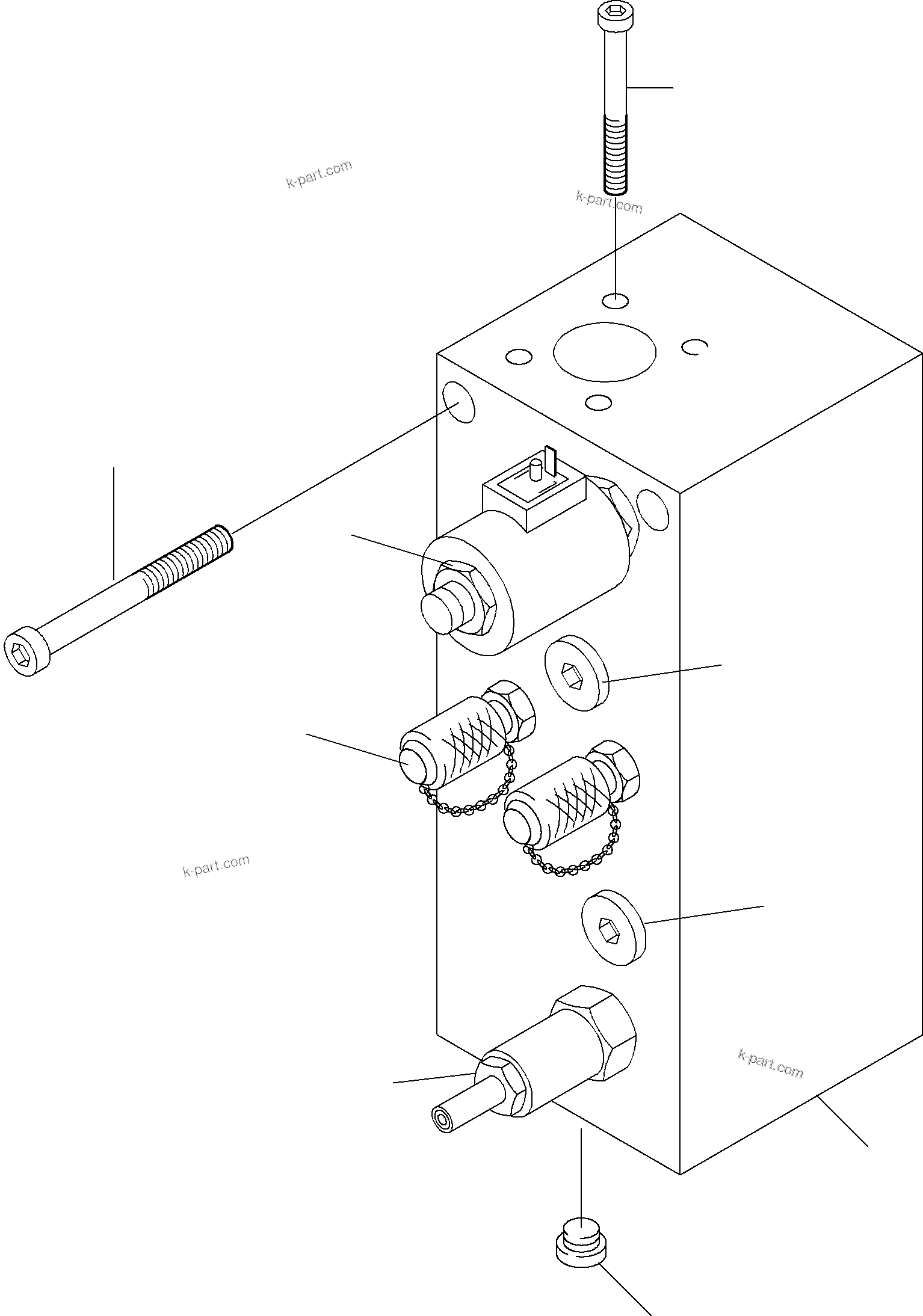 k-part.com

k-part.com

k-part.com

k-part.com