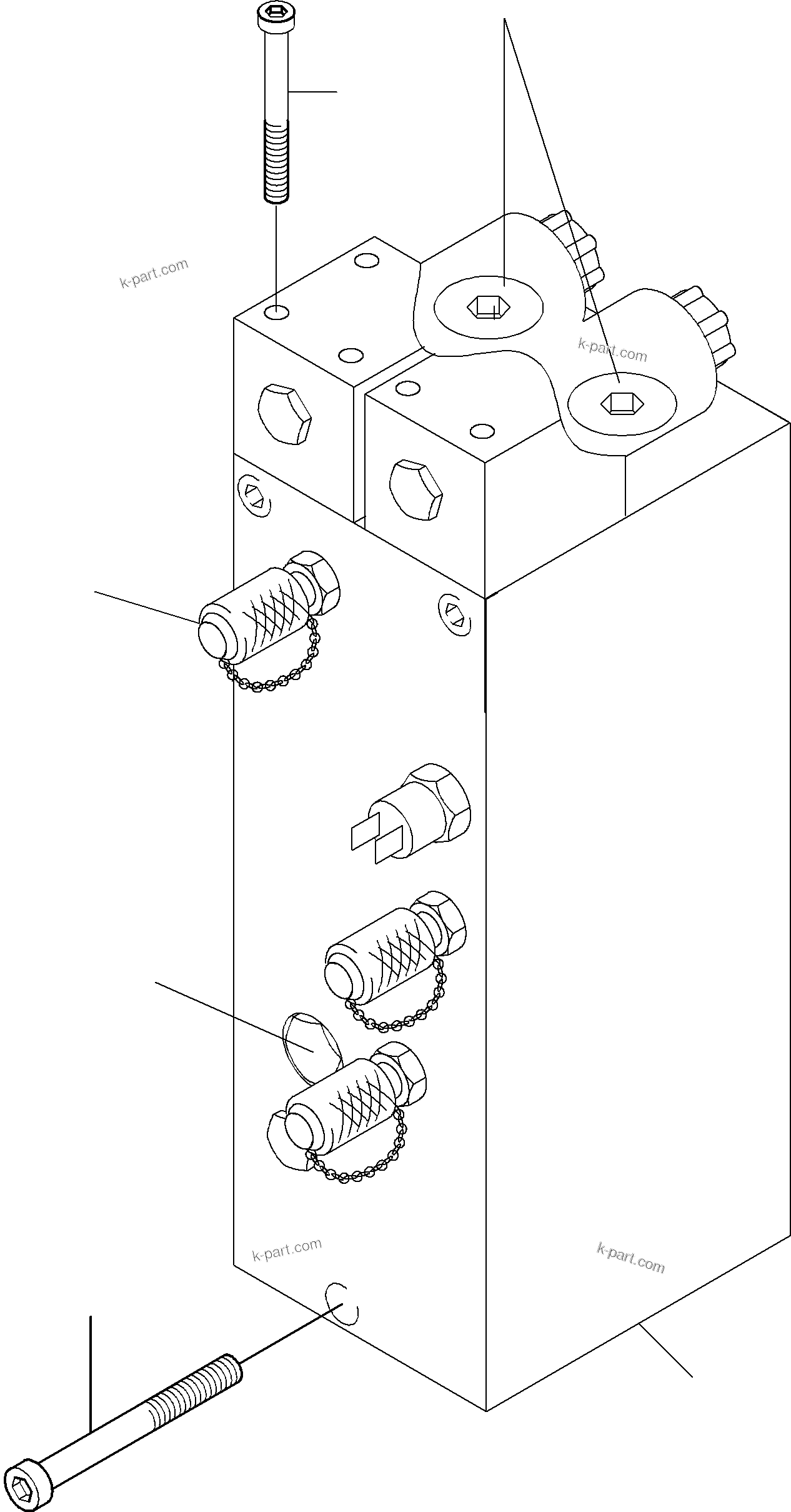 k-part.com

k-part.com

k-part.com

k-part.com