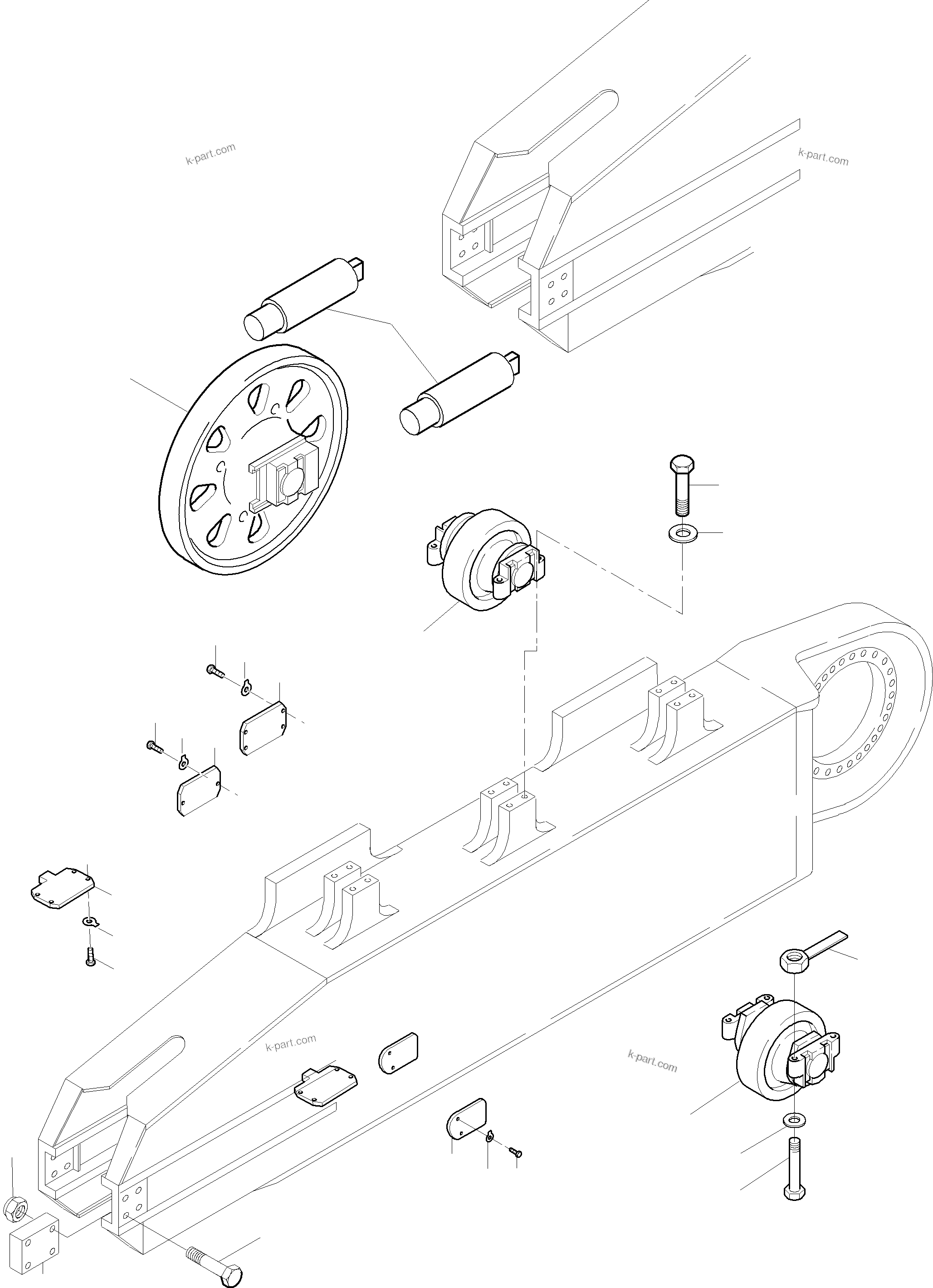 k-part.com

k-part.com

k-part.com

k-part.com