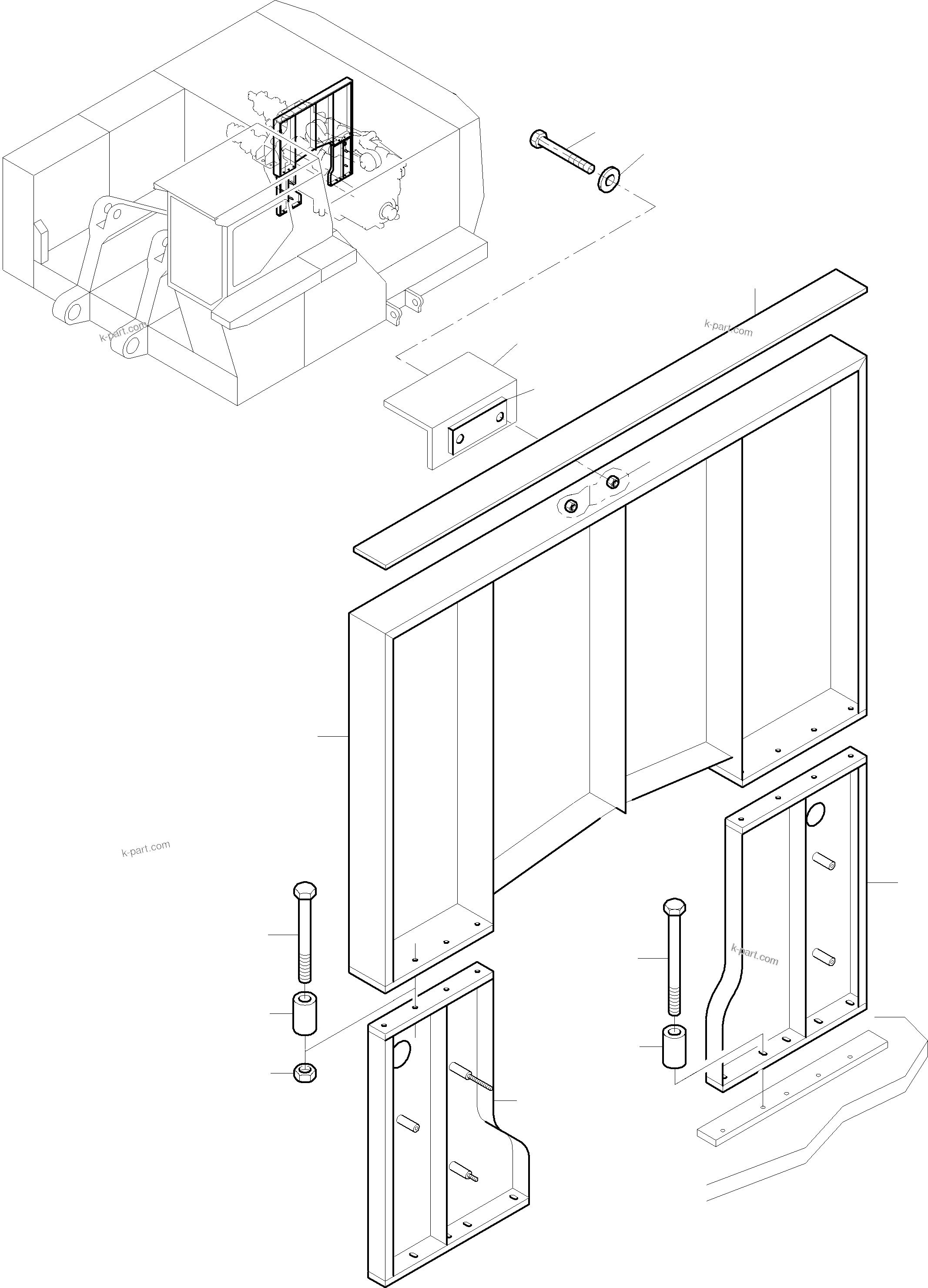 k-part.com

k-part.com

k-part.com

k-part.com