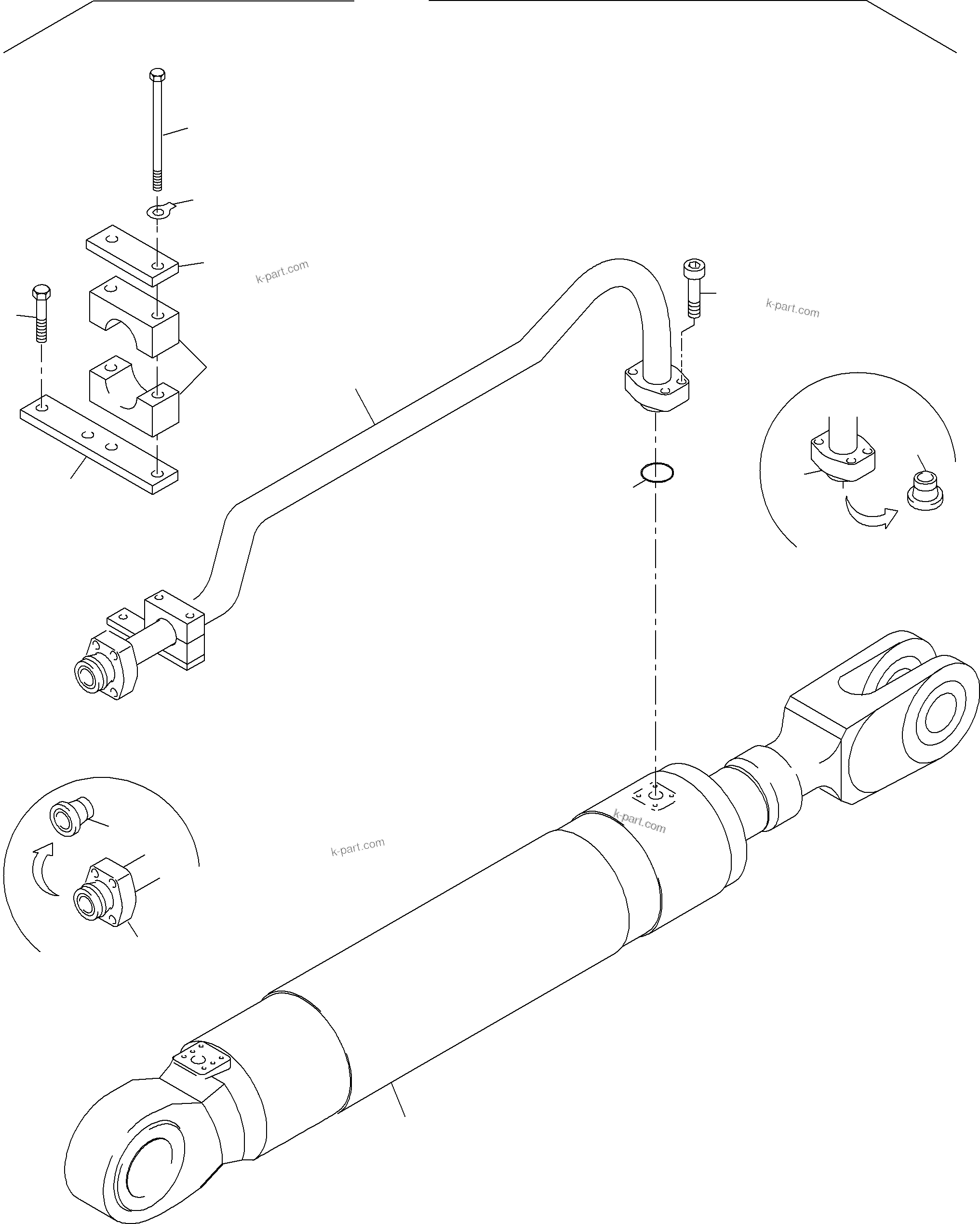 k-part.com

k-part.com

k-part.com

k-part.com